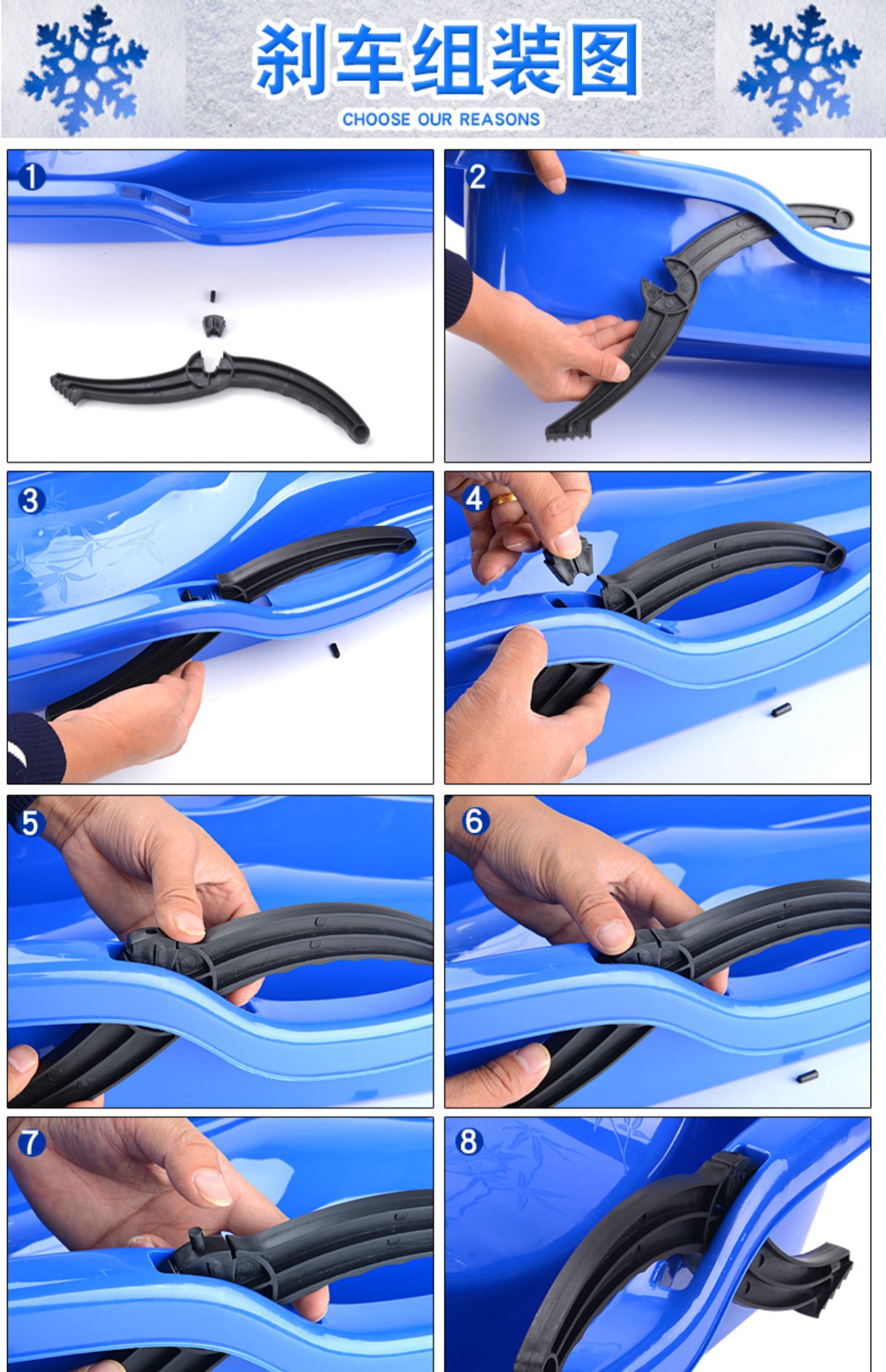 刹车组装图
CHOOSE OUR REASONS

1

2

3

4

5

6

7

8