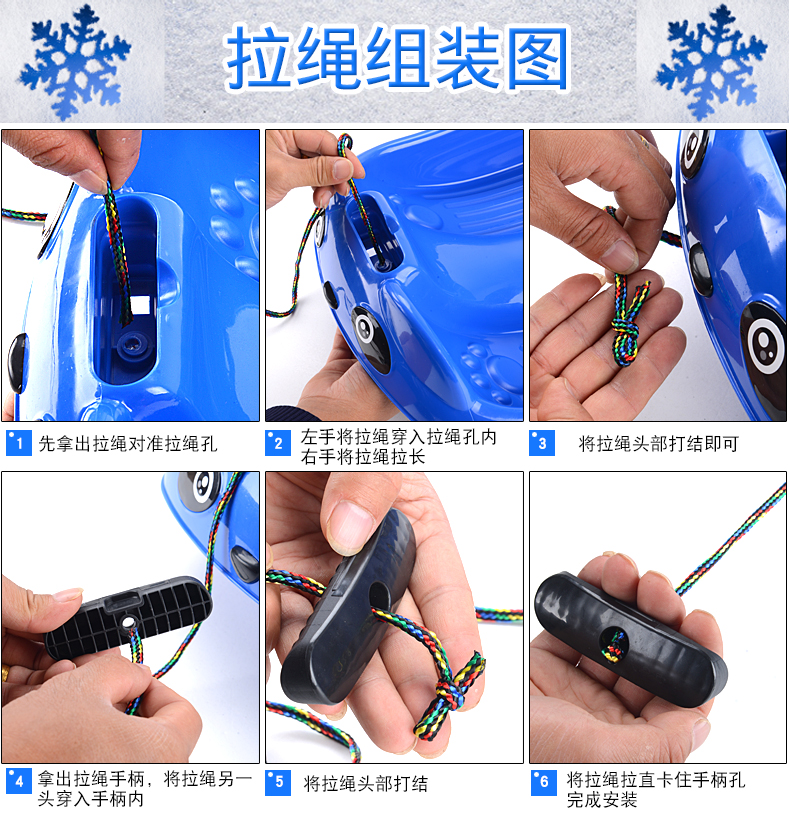 拉绳组装图

1 先拿出拉绳对准拉绳孔

2 左手将拉绳穿入拉绳孔内 右手将拉绳拉长

3 将拉绳头部打结即可

4 拿出拉绳手柄，将拉绳另一头穿入手柄内

5 将拉绳头部打结

6 将拉绳拉直卡住手柄孔 完成安装