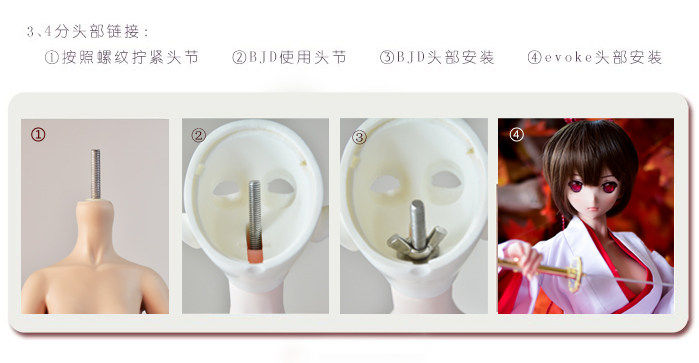 3、4分头部链接：

①按照螺纹拧紧头节　②BJD使用头节　③BJD头部安装　④evoke头部安装

①

②

③

④