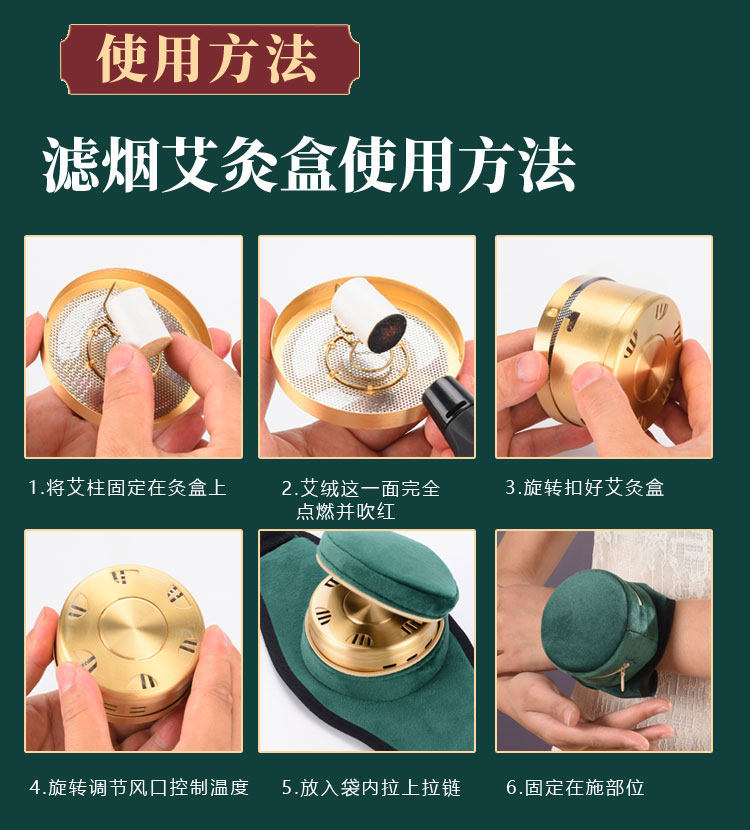 使用方法

滤烟艾灸盒使用方法

1.将艾柱固定在灸盒上

2.艾绒这一面完全点燃并吹红

3.旋转扣好艾灸盒

4.旋转调节风口控制温度

5.放入袋内拉上拉链

6.固定在施部位