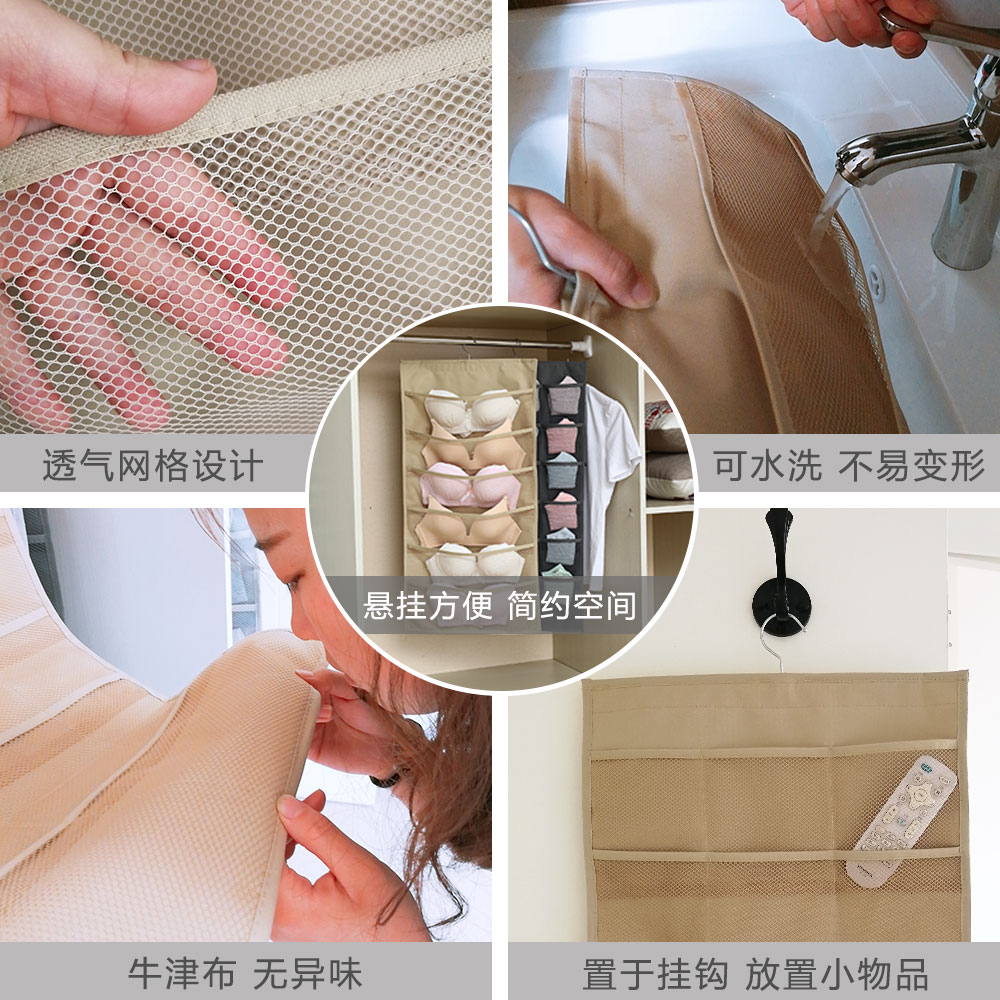 透气网格设计

可水洗 不易变形

悬挂方便 简约空间

牛津布 无异味

置于挂钩 放置小物品