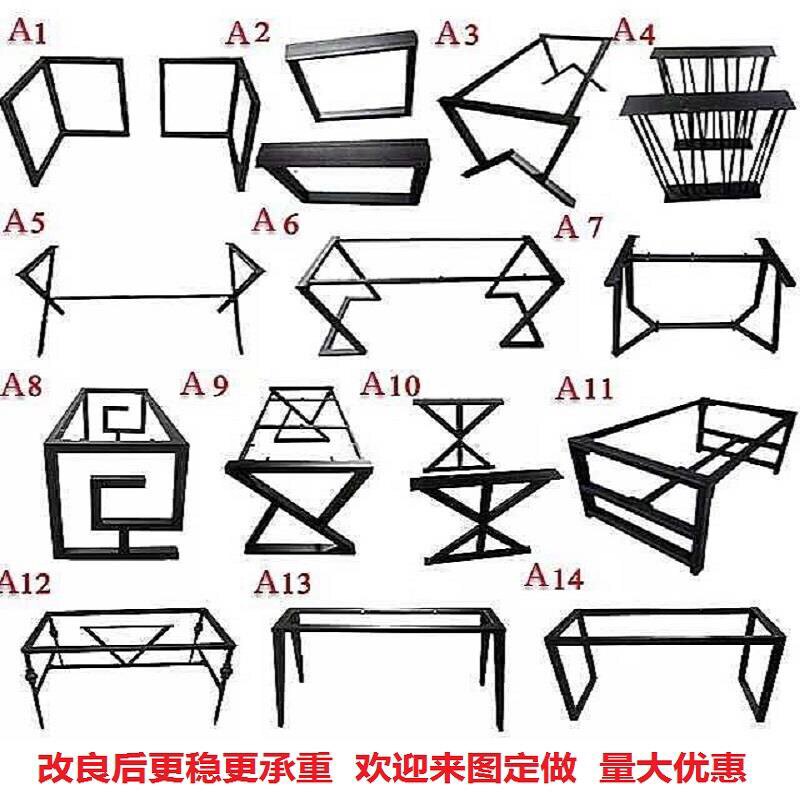 A1 A2 A3 A4

A5 A6 A7

A8 A9 A10 A11

A12 A13 A14

改良后更稳更承重 欢迎来图定做 量大优惠