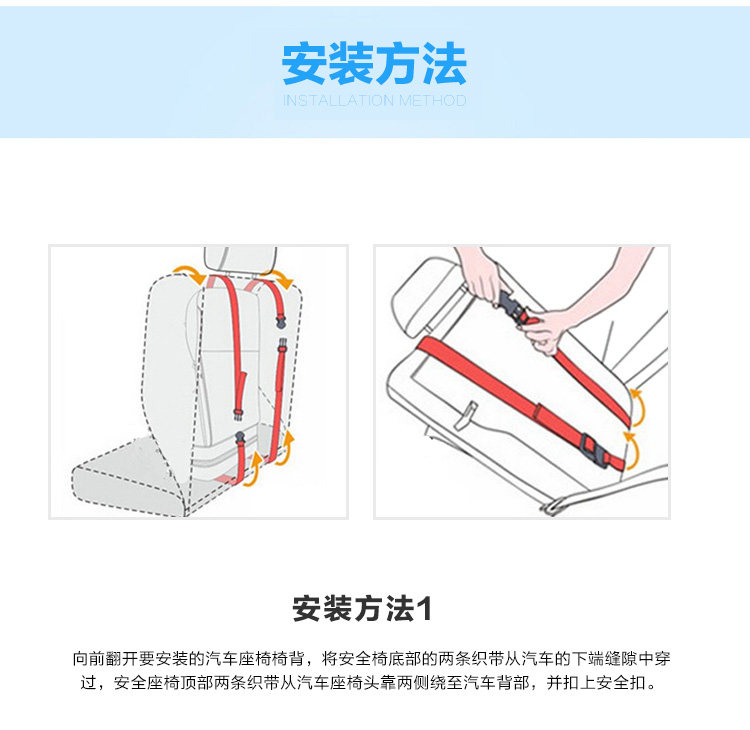 安装方法
INSTALLATION METHOD

安装方法1

向前翻开要安装的汽车座椅椅背，将安全椅底部的两条织带从汽车的下端缝隙中穿过，安全座椅顶部两条织带从汽车座椅头靠两侧绕至汽车背部，并扣上安全扣。