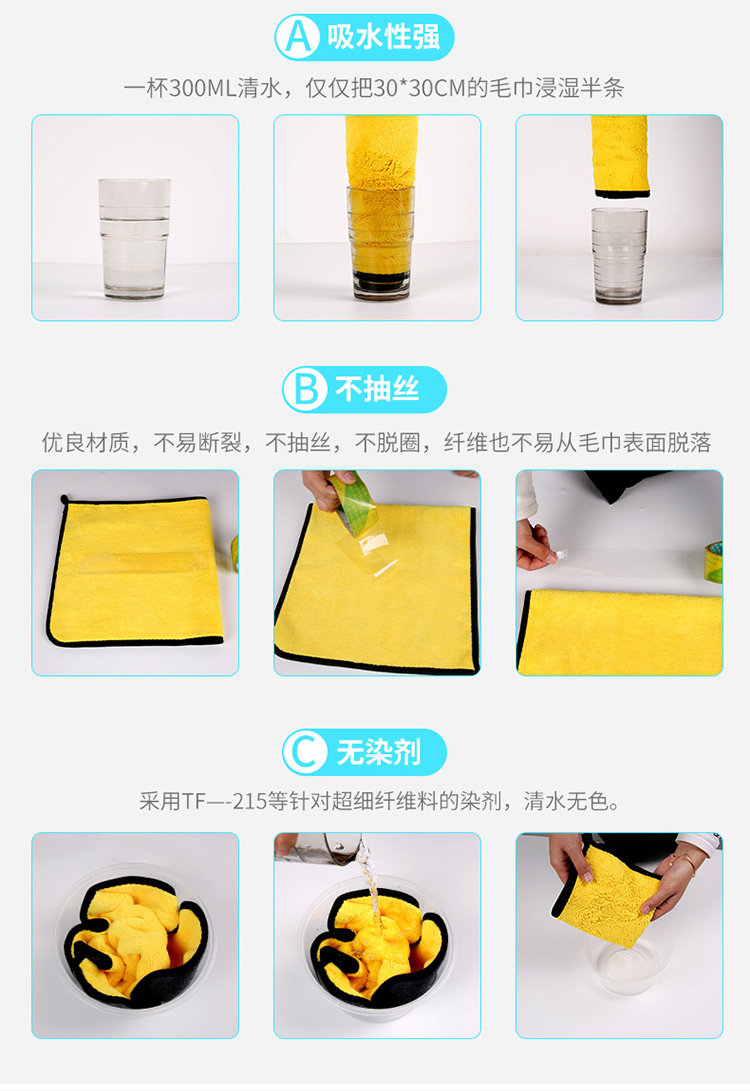 A 吸水性强

一杯300ML清水，仅仅把30*30CM的毛巾浸湿半条

B 不抽丝

优良材质，不易断裂，不抽丝，不脱圈，纤维也不易从毛巾表面脱落

C 无染剂

采用TF—-215等针对超细纤维料的染剂，清水无色。