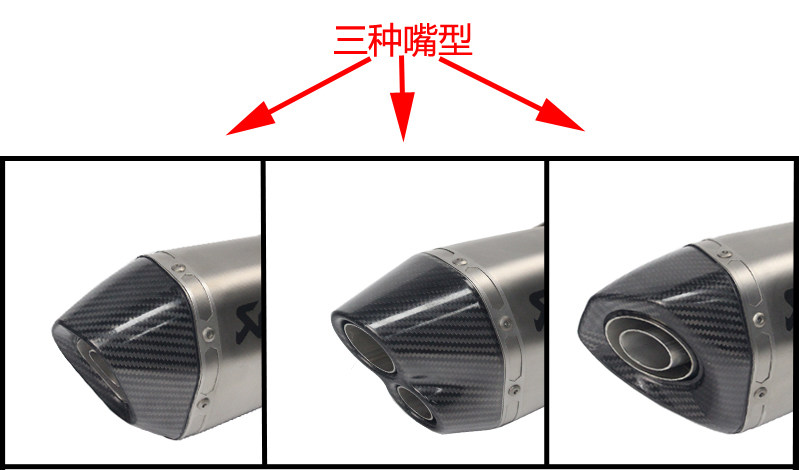 三种嘴型