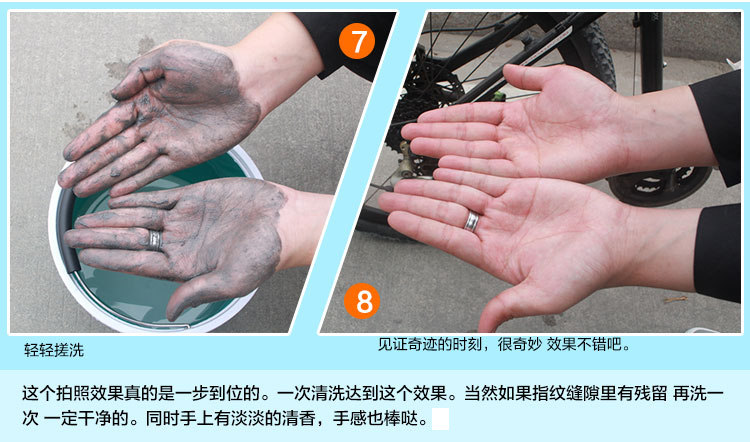 7

8

轻轻搓洗

见证奇迹的时刻，很奇妙 效果不错吧。

这个拍照效果真的是一步到位的。一次清洗达到这个效果。当然如果指纹缝隙里有残留 再洗一次 一定干净的。同时手上有淡淡的清香，手感也棒哒。