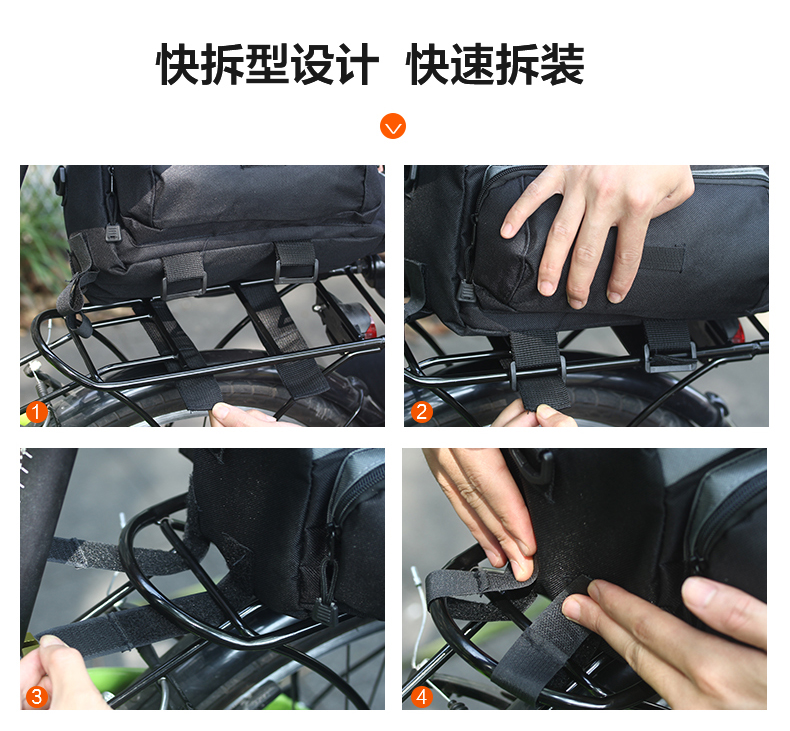 快拆型设计 快速拆装

1

2

3

4