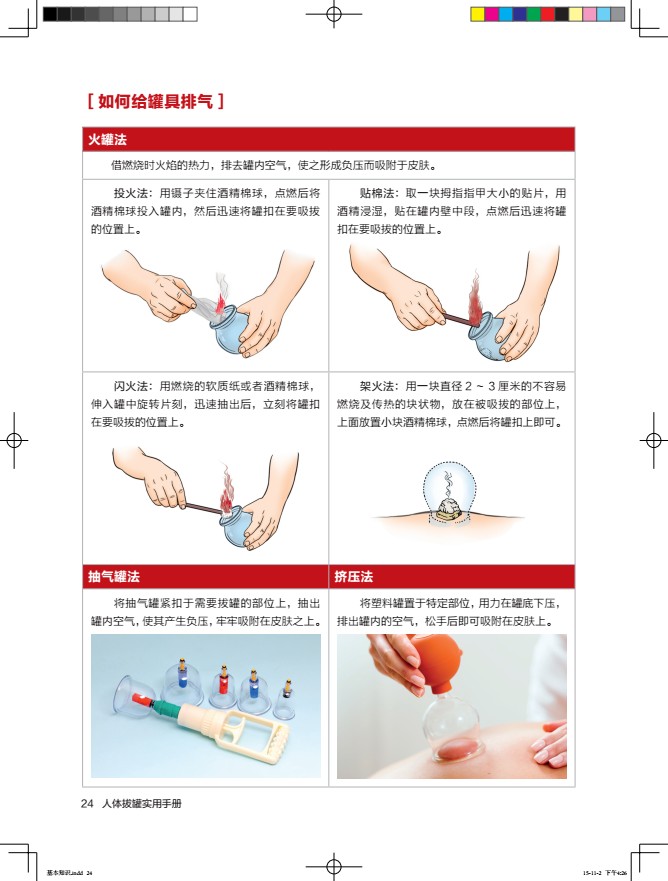 [ 如何给罐具排气 ]

火罐法

借燃烧时火焰的热力，排去罐内空气，使之形成负压而吸附于皮肤。

投火法：用镊子夹住酒精棉球，点燃后将酒精棉球投入罐内，然后迅速将罐扣在要吸拔的位置上。

贴棉法：取一块拇指指甲大小的贴片，用酒精浸湿，贴在罐内壁中段，点燃后迅速将罐扣在要吸拔的位置上。

闪火法：用燃烧的软质纸或者酒精棉球，伸入罐中旋转片刻，迅速抽出后，立刻将罐扣在要吸拔的位置上。

架火法：用一块直径 2 ~ 3 厘米的不容易燃烧及传热的块状物，放在被吸拔的部位上，上面放置小块酒精棉球，点燃后将罐扣上即可。

抽气罐法

将抽气罐紧扣于需要拔罐的部位上，抽出罐内空气，使其产生负压，牢牢吸附在皮肤之上。

挤压法

将塑料罐置于特定部位，用力在罐底下压，排出罐内的空气，松手后即可吸附在皮肤上。

24 人体拔罐实用手册

基本知识.indd 24

15-11-2 下午4:26