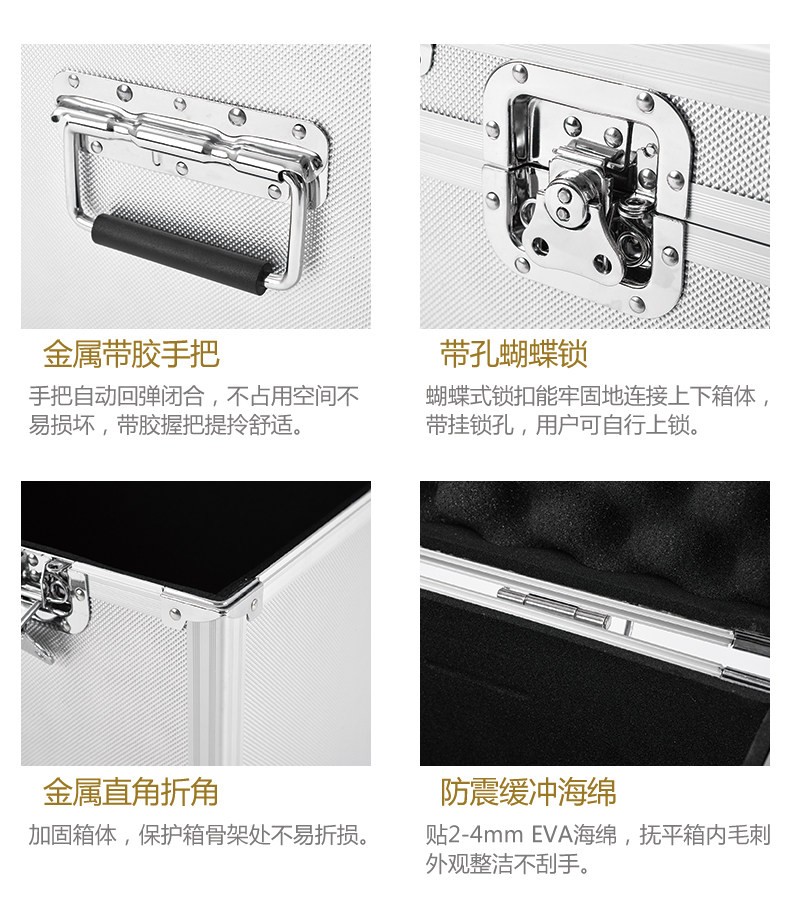 金属带胶手把

手把自动回弹闭合，不占用空间不易损坏，带胶握把提拎舒适。

带孔蝴蝶锁

蝴蝶式锁扣能牢固地连接上下箱体，带挂锁孔，用户可自行上锁。

金属直角折角

加固箱体，保护箱骨架处不易折损。

防震缓冲海绵

贴2-4mm EVA海绵，抚平箱内毛刺外观整洁不刮手。