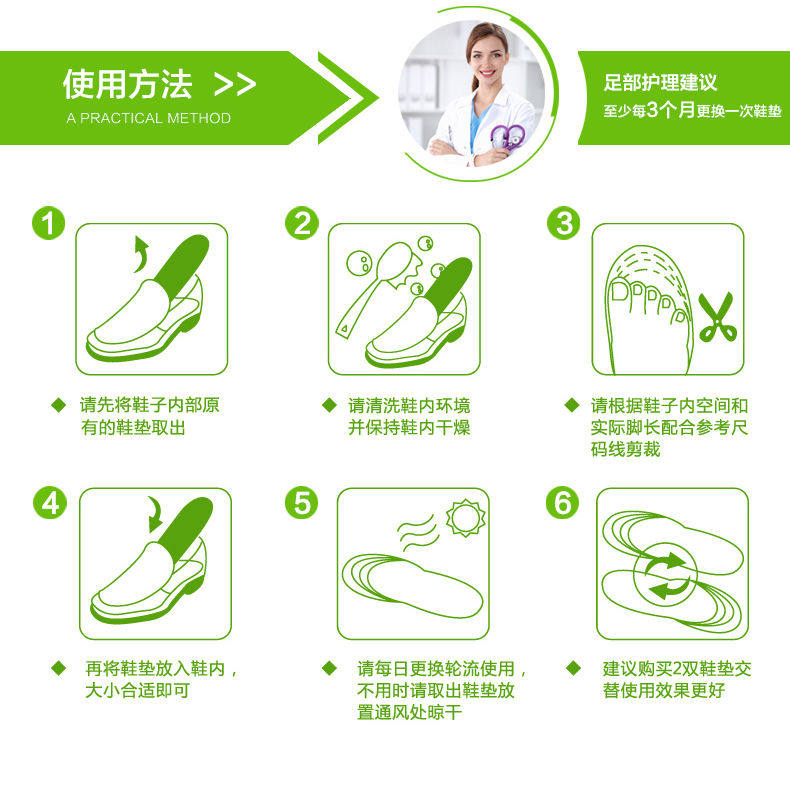 使用方法 >>
A PRACTICAL METHOD

足部护理建议
至少每3个月更换一次鞋垫

1
◆ 请先将鞋子内部原有的鞋垫取出

2
◆ 请清洗鞋内环境并保持鞋内干燥

3
◆ 请根据鞋子内空间和实际脚长配合参考尺码线剪裁

4
◆ 再将鞋垫放入鞋内，大小合适即可

5
◆ 请每日更换轮流使用，不用时请取出鞋垫放置通风处晾干

6
◆ 建议购买2双鞋垫交替使用效果更好