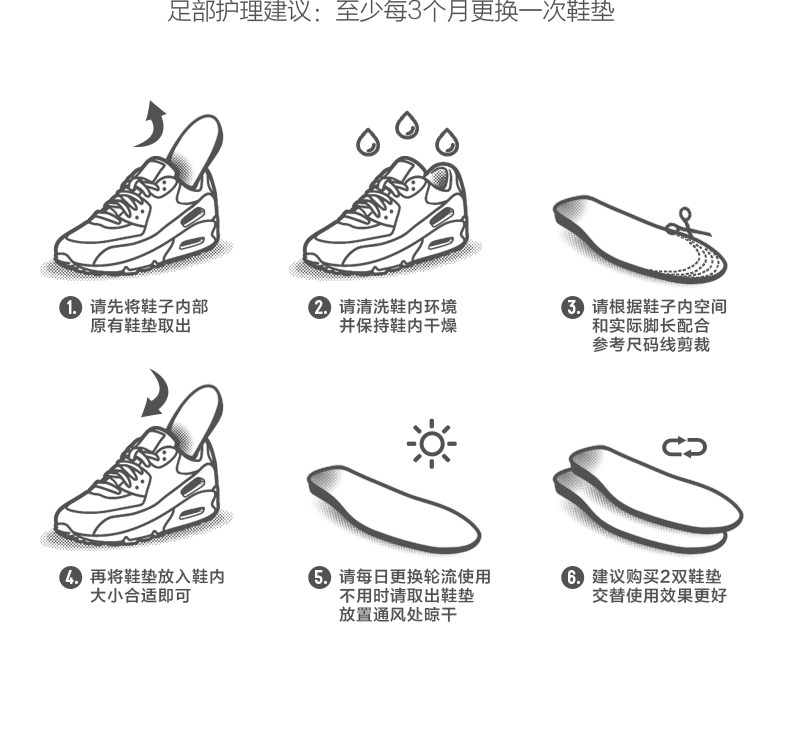 足部护理建议：至少每3个月更换一次鞋垫

1. 请先将鞋子内部原有鞋垫取出

2. 请清洗鞋内环境并保持鞋内干燥

3. 请根据鞋子内空间和实际脚长配合参考尺码线剪裁

4. 再将鞋垫放入鞋内大小合适即可

5. 请每日更换轮流使用不用时请取出鞋垫放置通风处晾干

6. 建议购买2双鞋垫交替使用效果更好