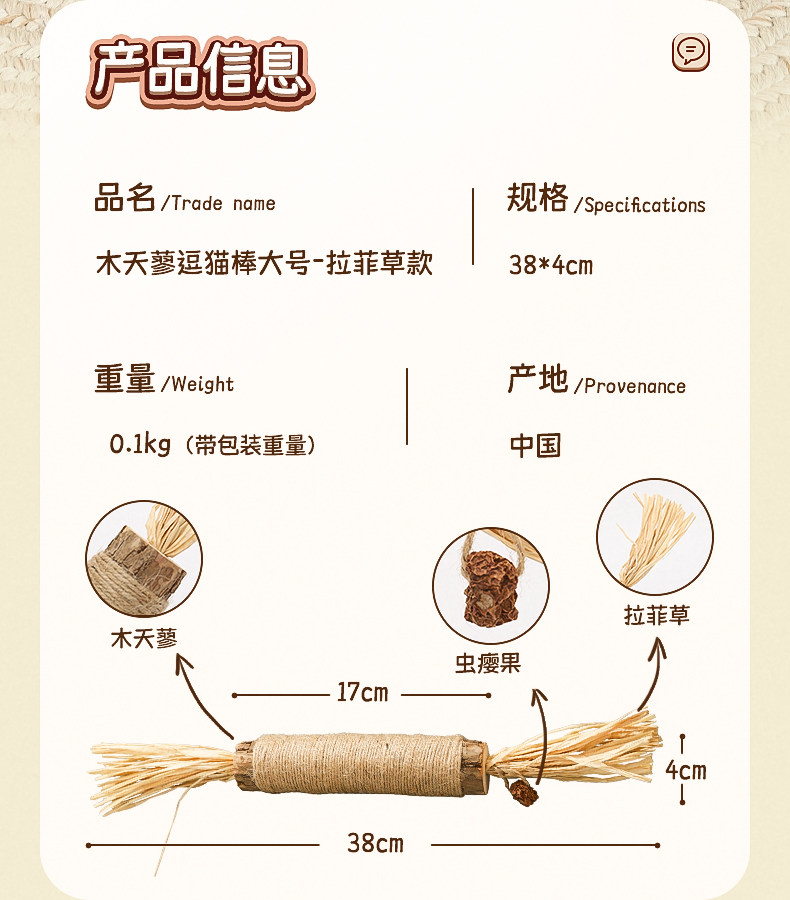 产品信息

品名 /Trade name
木天蓼逗猫棒大号-拉菲草款

规格 /Specifications
38*4cm

重量 /Weight
0.1kg（带包装重量）

产地 /Provenance
中国

木天蓼

虫瘿果

拉菲草

17cm

4cm

38cm