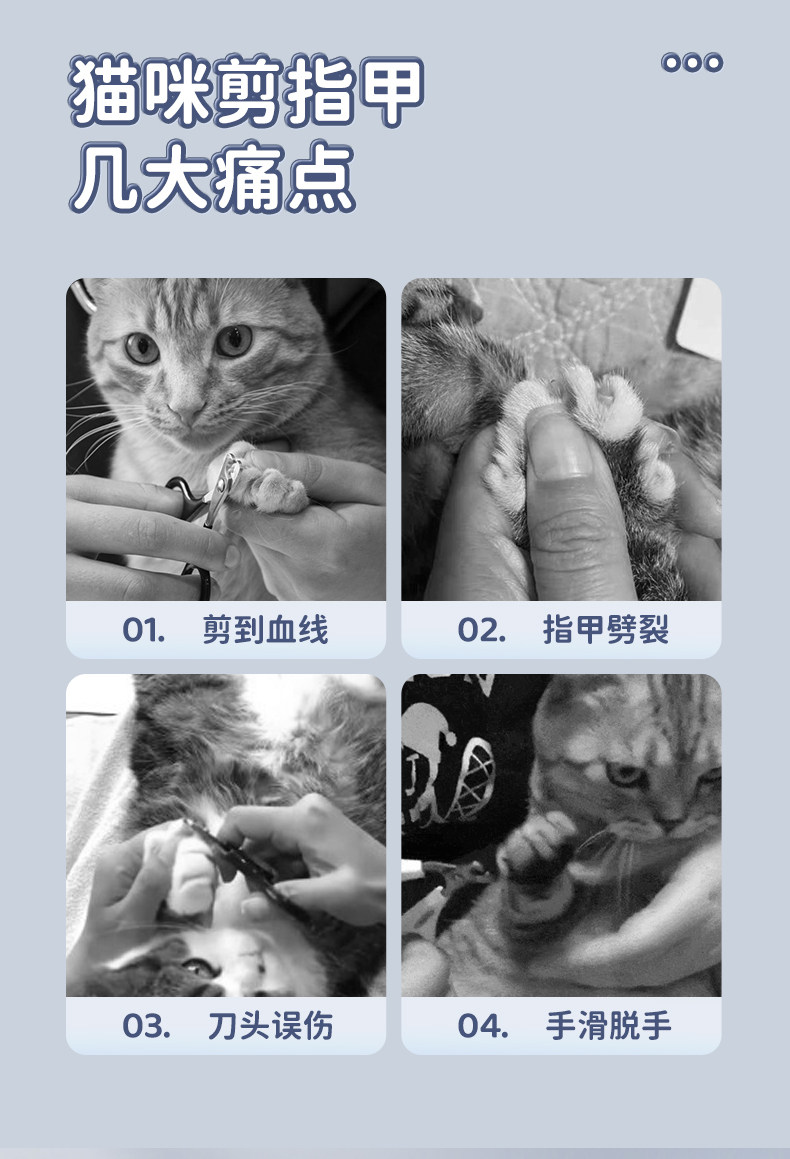 猫咪剪指甲
几大痛点

01. 剪到血线

02. 指甲劈裂

03. 刀头误伤

04. 手滑脱手