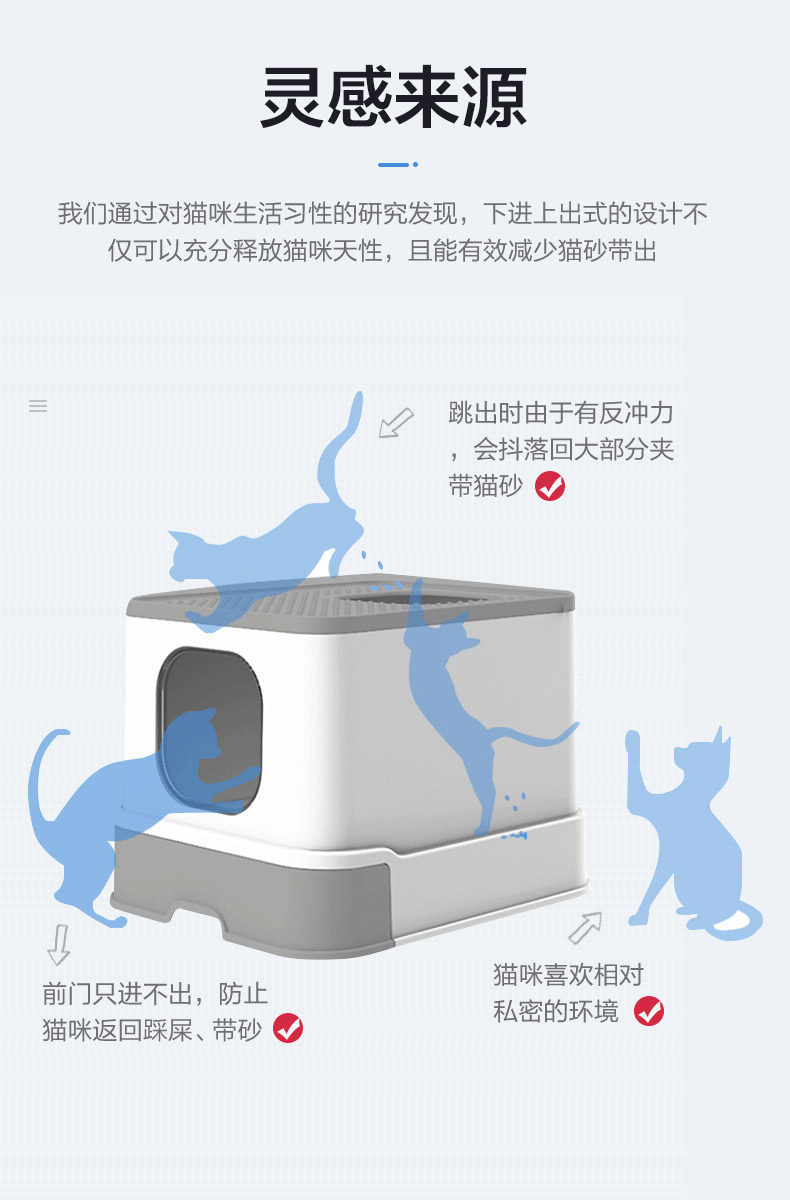 灵感来源

我们通过对猫咪生活习性的研究发现，下进上出式的设计不仅可以充分释放猫咪天性，且能有效减少猫砂带出

跳出时由于有反冲力，会抖落回大部分夹带猫砂

前门只进不出，防止猫咪返回踩屎、带砂

猫咪喜欢相对私密的环境