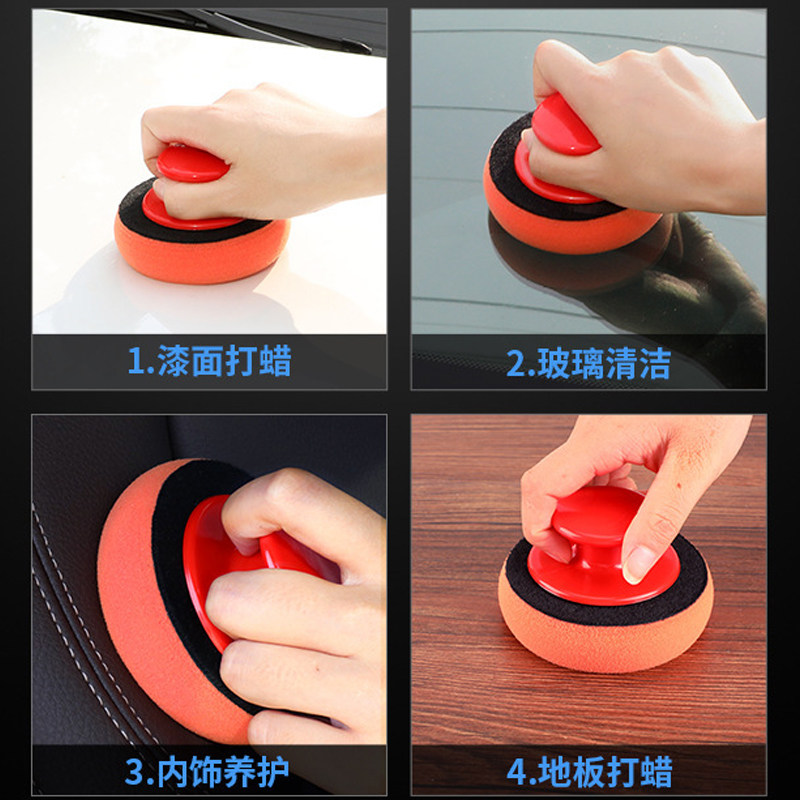 1.漆面打蜡

2.玻璃清洁

3.内饰养护

4.地板打蜡