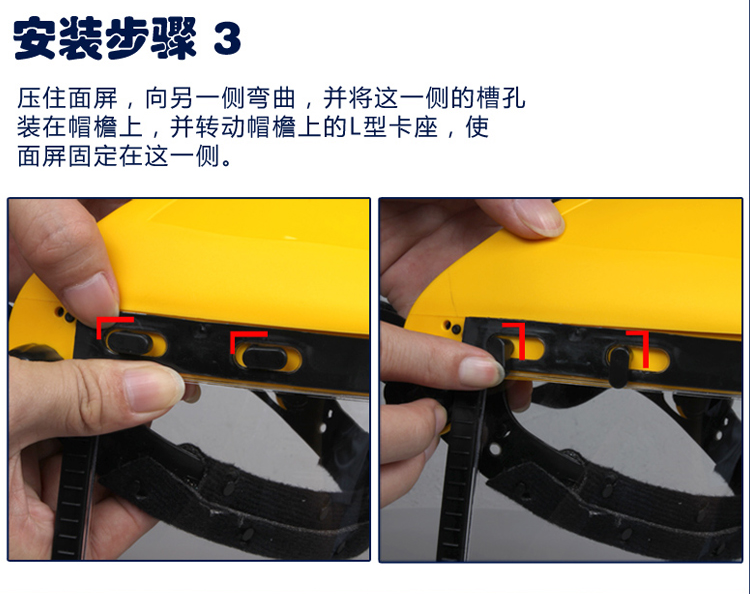 安装步骤 3

压住面屏，向另一侧弯曲，并将这一侧的槽孔装在帽檐上，并转动帽檐上的L型卡座，使面屏固定在这一侧。