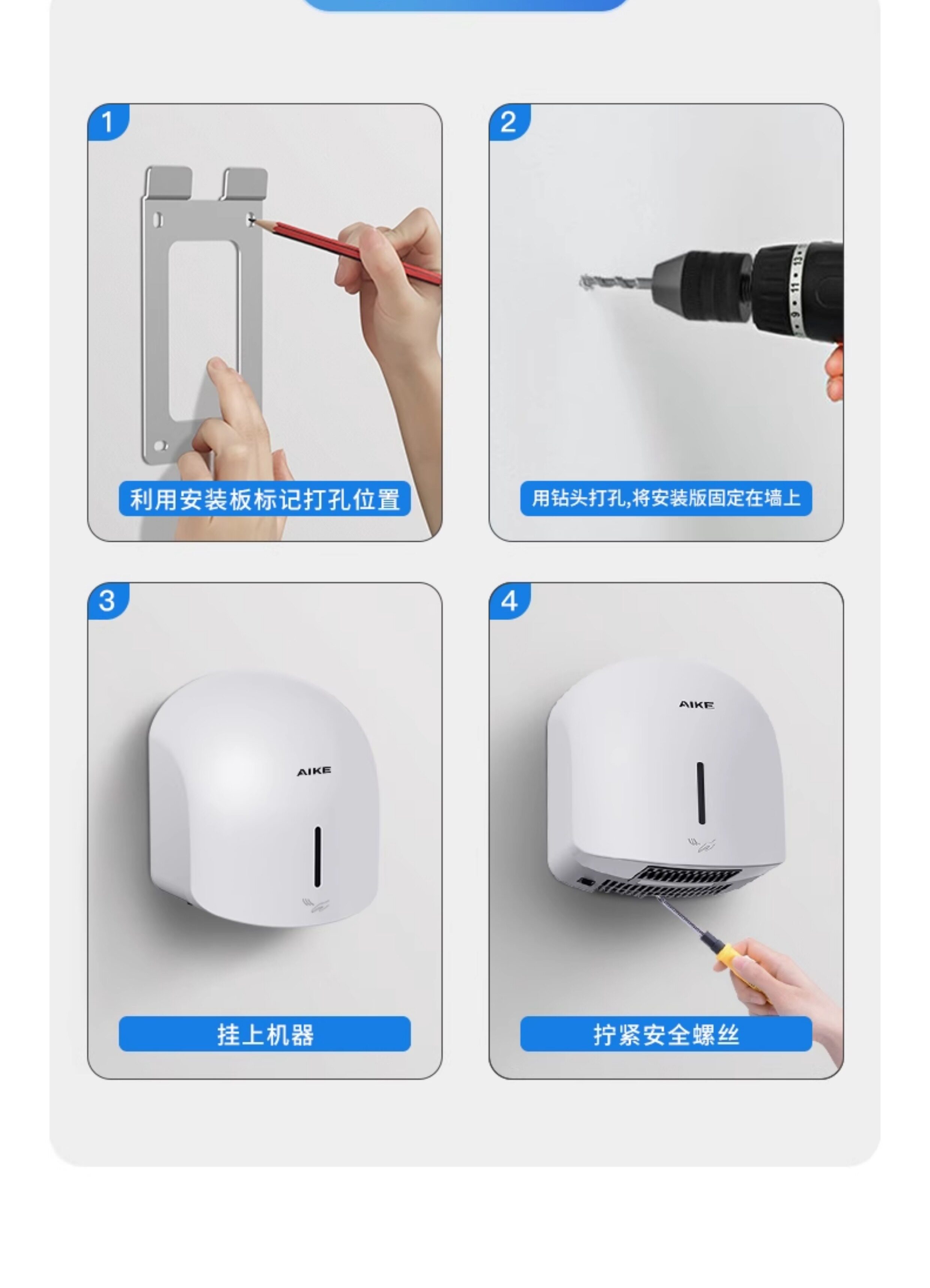 1

利用安装板标记打孔位置

2

用钻头打孔,将安装版固定在墙上

3

AIKE

挂上机器

4

AIKE

拧紧安全螺丝