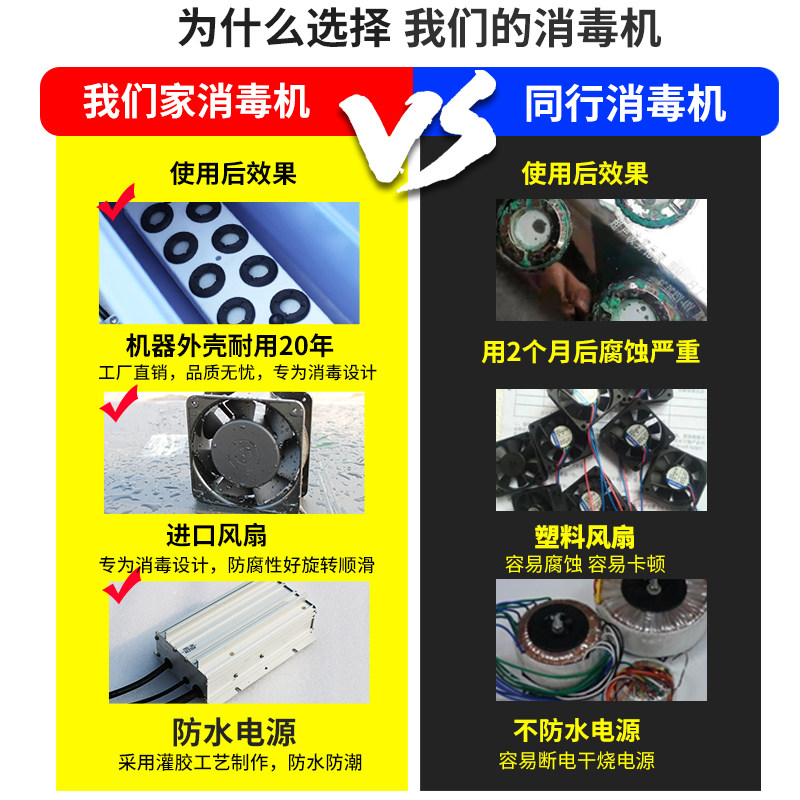 为什么选择 我们的消毒机

我们家消毒机

VS

同行消毒机

使用后效果

机器外壳耐用20年

工厂直销，品质无忧，专为消毒设计

进口风扇

专为消毒设计，防腐性好旋转顺滑

防水电源

采用灌胶工艺制作，防水防潮

使用后效果

用2个月后腐蚀严重

塑料风扇

容易腐蚀 容易卡顿

不防水电源

容易断电干烧电源