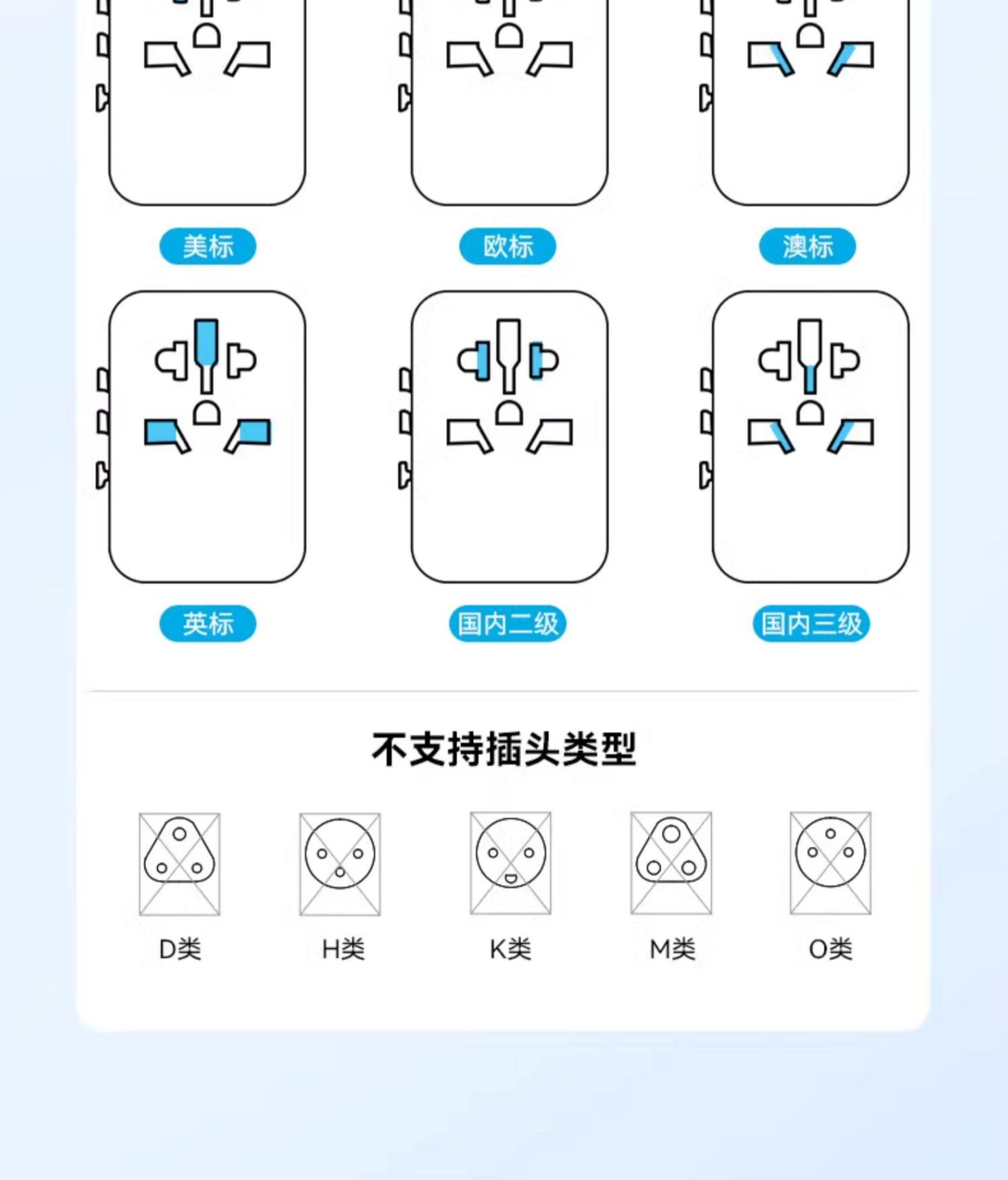 美标

欧标

澳标

英标

国内二级

国内三级

不支持插头类型

D类

H类

K类

M类

O类