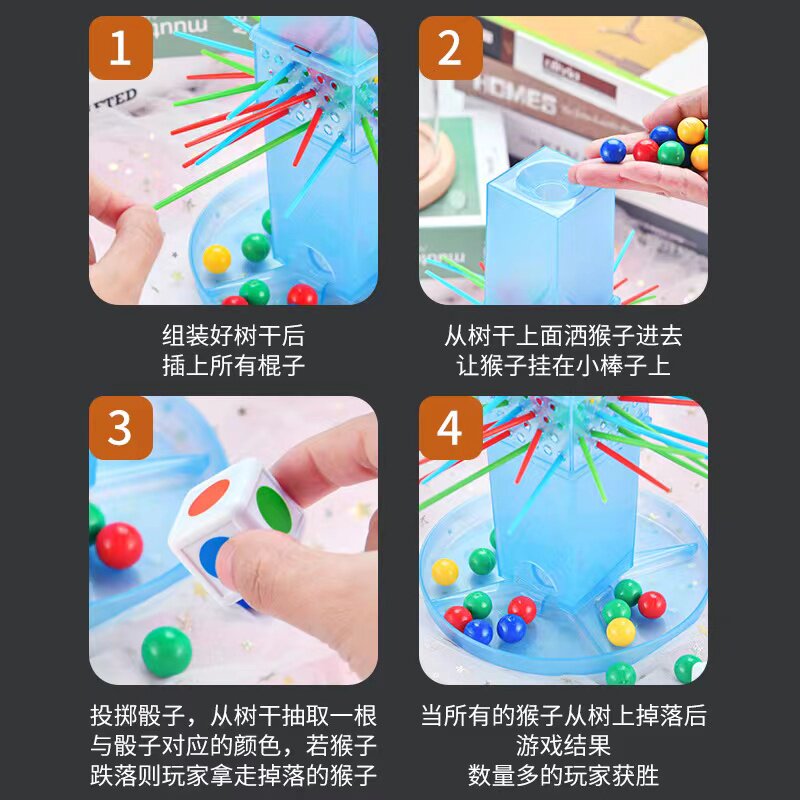 1

组装好树干后
插上所有棍子

2

从树干上面洒猴子进去
让猴子挂在小棒子上

3

投掷骰子，从树干抽取一根
与骰子对应的颜色，若猴子
跌落则玩家拿走掉落的猴子

4

当所有的猴子从树上掉落后
游戏结果
数量多的玩家获胜