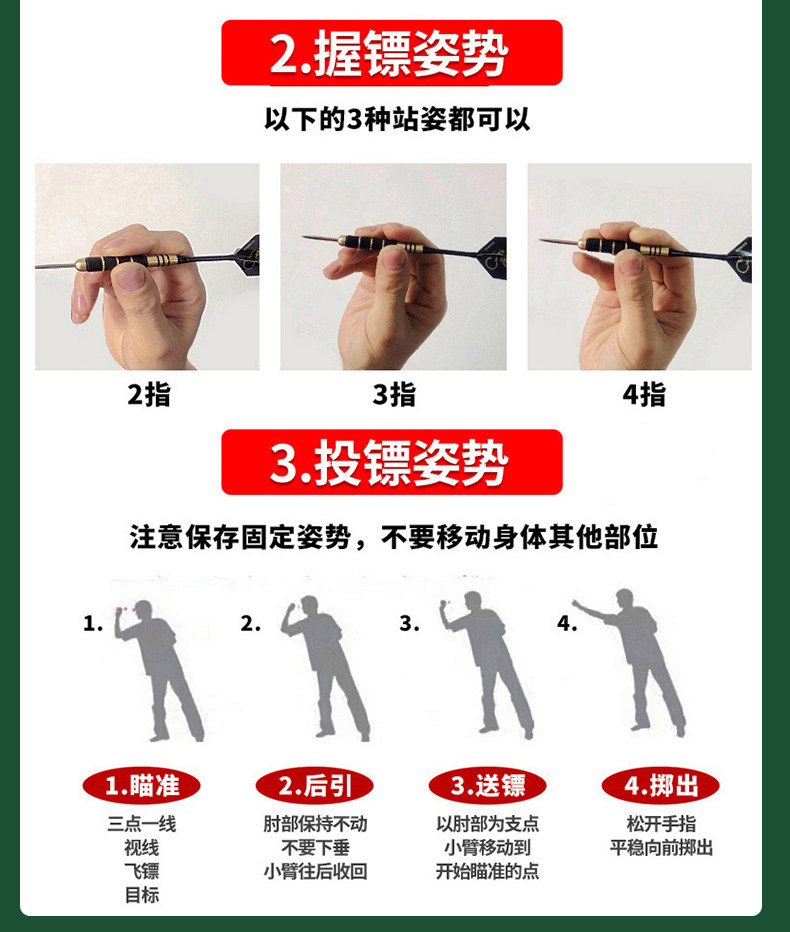 2.握镖姿势

以下的3种站姿都可以

2指

3指

4指

3.投镖姿势

注意保存固定姿势，不要移动身体其他部位

1.

2.

3.

4.

1.瞄准
三点一线
视线
飞镖
目标

2.后引
肘部保持不动
不要下垂
小臂往后收回

3.送镖
以肘部为支点
小臂移动到
开始瞄准的点

4.掷出
松开手指
平稳向前掷出