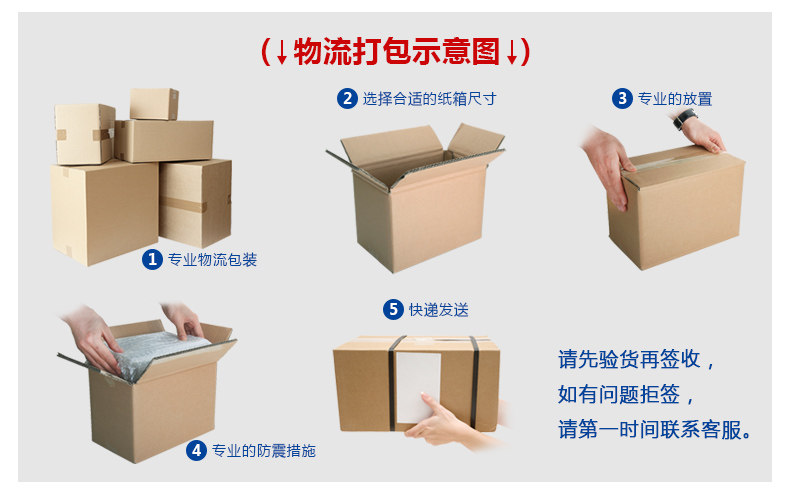 (↓物流打包示意图↓)

1 专业物流包装

2 选择合适的纸箱尺寸

3 专业的放置

4 专业的防震措施

5 快递发送

请先验货再签收，
如有问题拒签，
请第一时间联系客服。