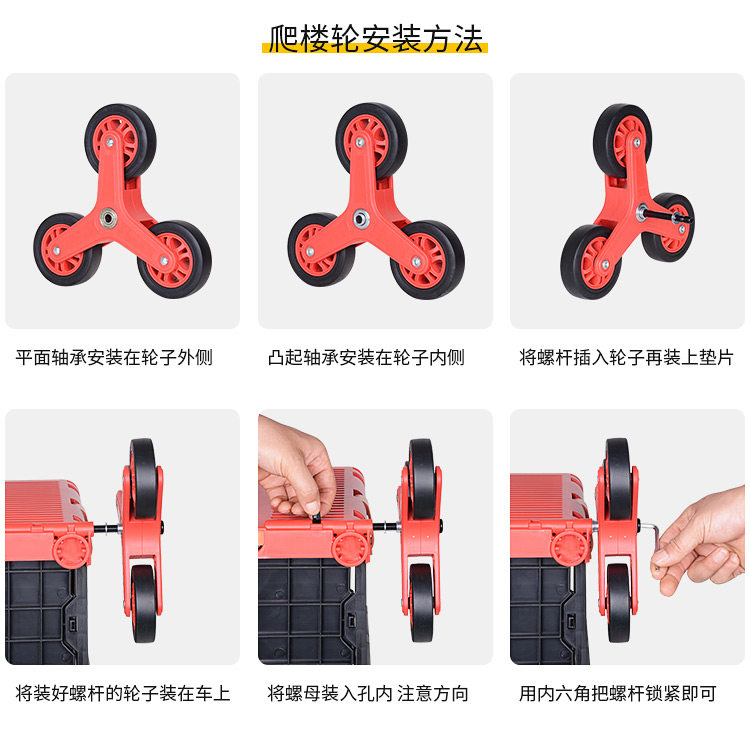 爬楼轮安装方法

平面轴承安装在轮子外侧

凸起轴承安装在轮子内侧

将螺杆插入轮子再装上垫片

将装好螺杆的轮子装在车上

将螺母装入孔内 注意方向

用内六角把螺杆锁紧即可