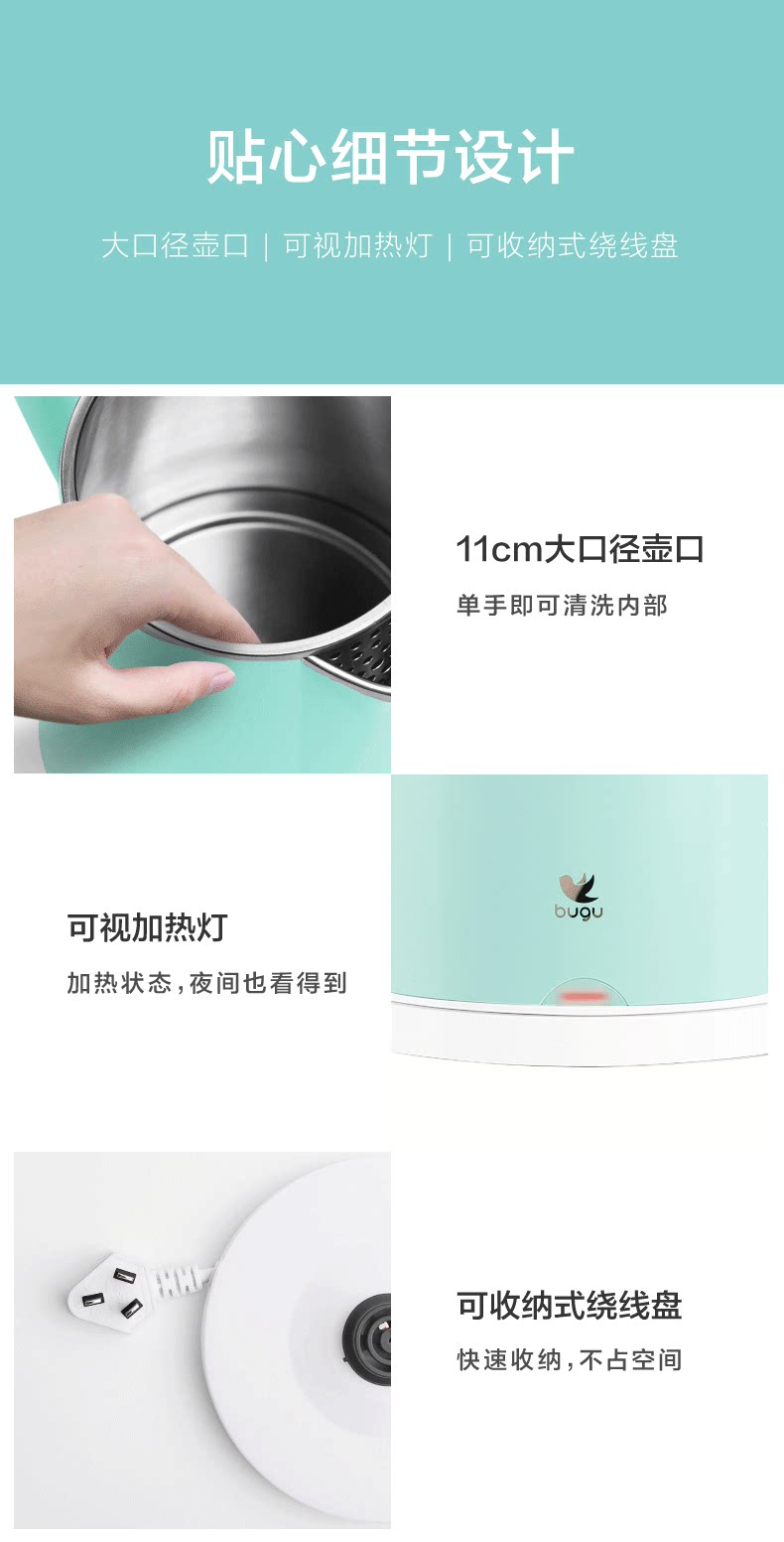 贴心细节设计

大口径壶口 | 可视加热灯 | 可收纳式绕线盘

11cm大口径壶口

单手即可清洗内部

bugu

可视加热灯

加热状态，夜间也看得到

可收纳式绕线盘

快速收纳，不占空间