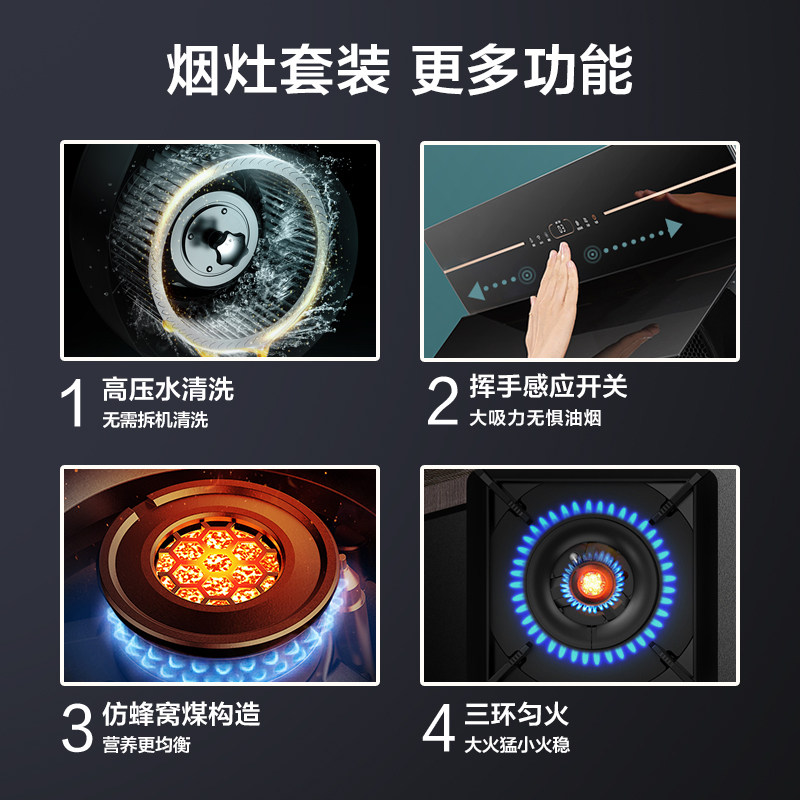 烟灶套装 更多功能

1 高压水清洗
无需拆机清洗

2 挥手感应开关
大吸力无惧油烟

3 仿蜂窝煤构造
营养更均衡

4 三环匀火
大火猛小火稳