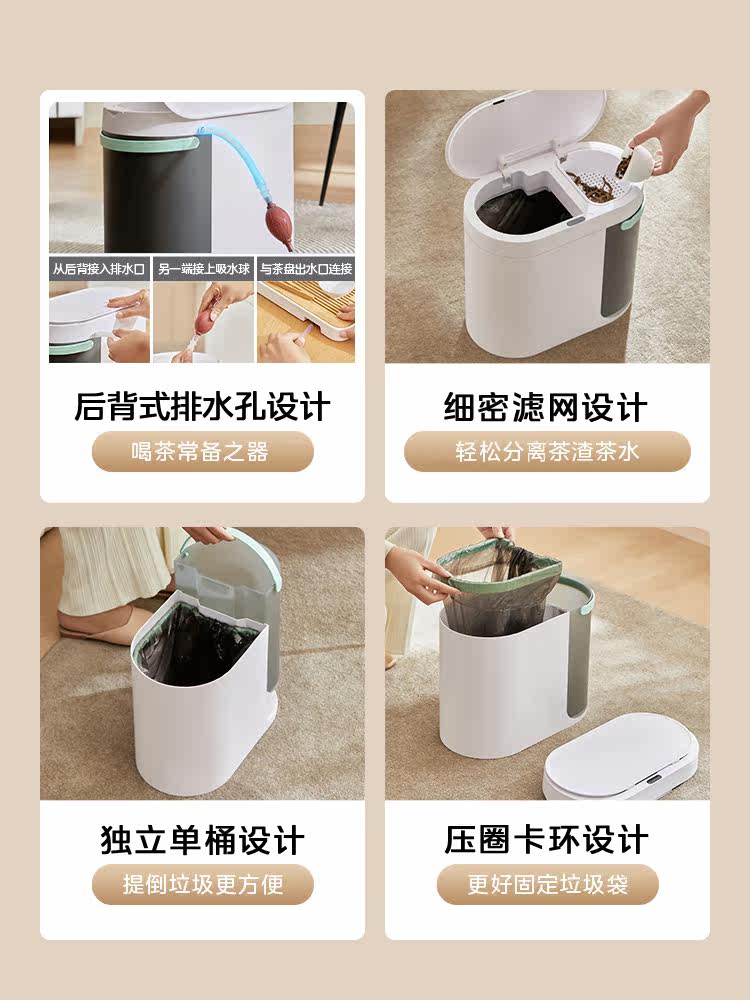 从后背接入排水口

另一端接上吸水球

与茶盘出水口连接

后背式排水孔设计

喝茶常备之器

细密滤网设计

轻松分离茶渣茶水

独立单桶设计

提倒垃圾更方便

压圈卡环设计

更好固定垃圾袋