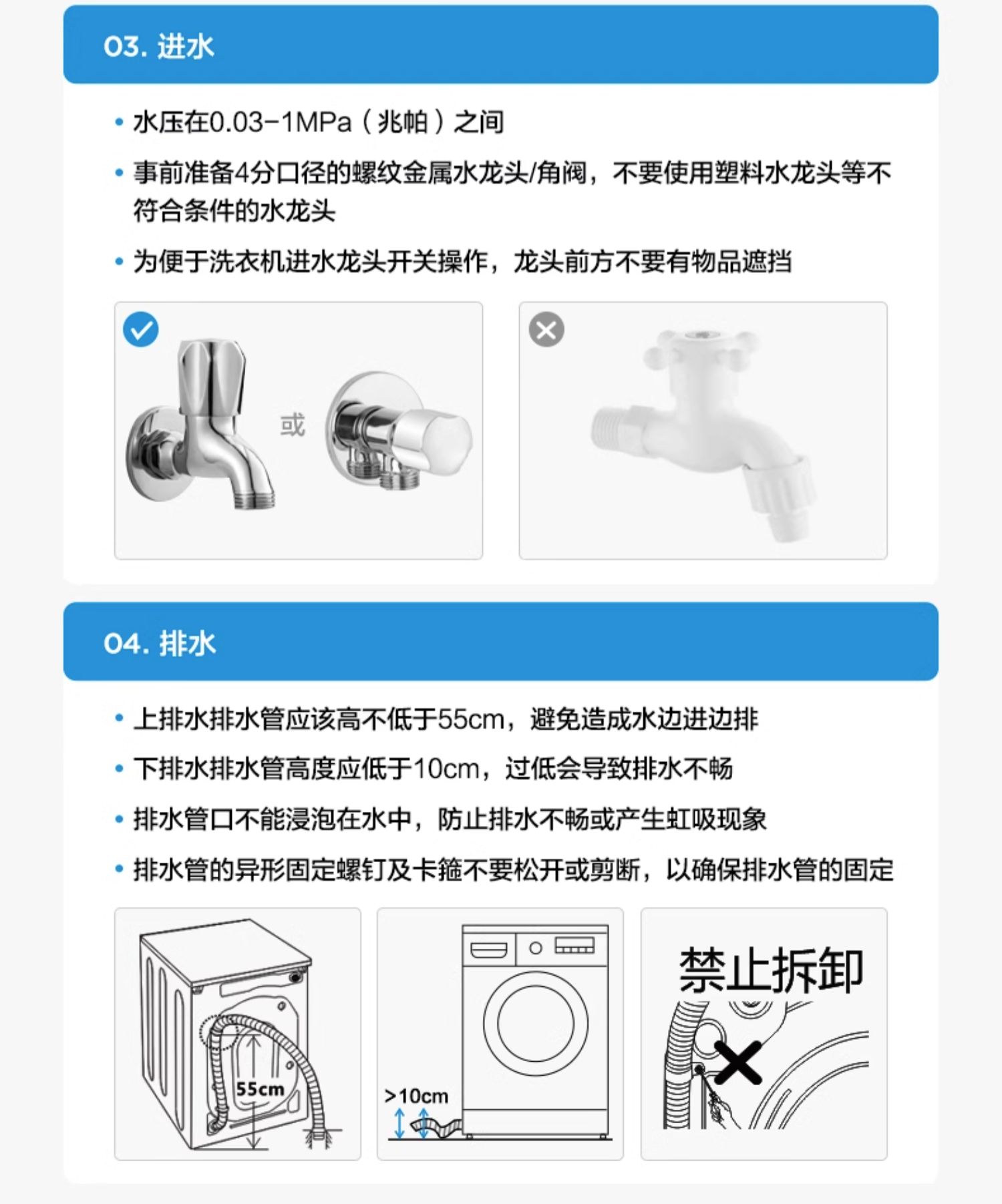 03. 进水

• 水压在0.03-1MPa（兆帕）之间

• 事前准备4分口径的螺纹金属水龙头/角阀，不要使用塑料水龙头等不符合条件的水龙头

• 为便于洗衣机进水龙头开关操作，龙头前方不要有物品遮挡

或

04. 排水

• 上排水排水管应该高不低于55cm，避免造成水边进边排

• 下排水排水管高度应低于10cm，过低会导致排水不畅

• 排水管口不能浸泡在水中，防止排水不畅或产生虹吸现象

• 排水管的异形固定螺钉及卡箍不要松开或剪断，以确保排水管的固定

55cm

>10cm

禁止拆卸