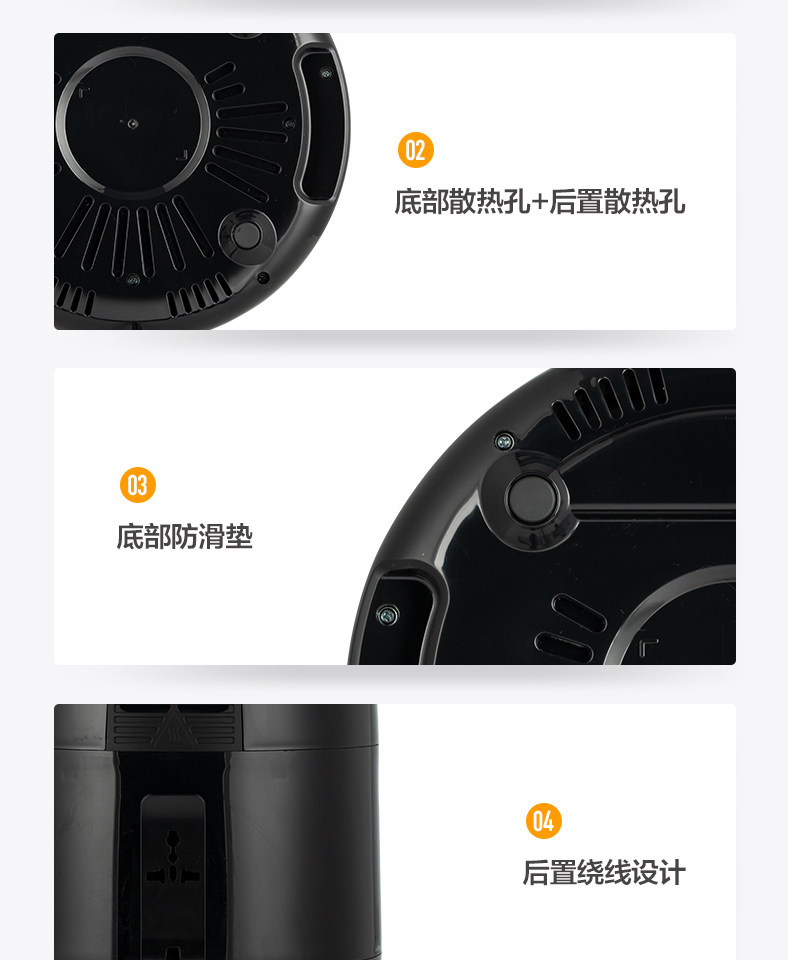 02
底部散热孔+后置散热孔

03
底部防滑垫

04
后置绕线设计