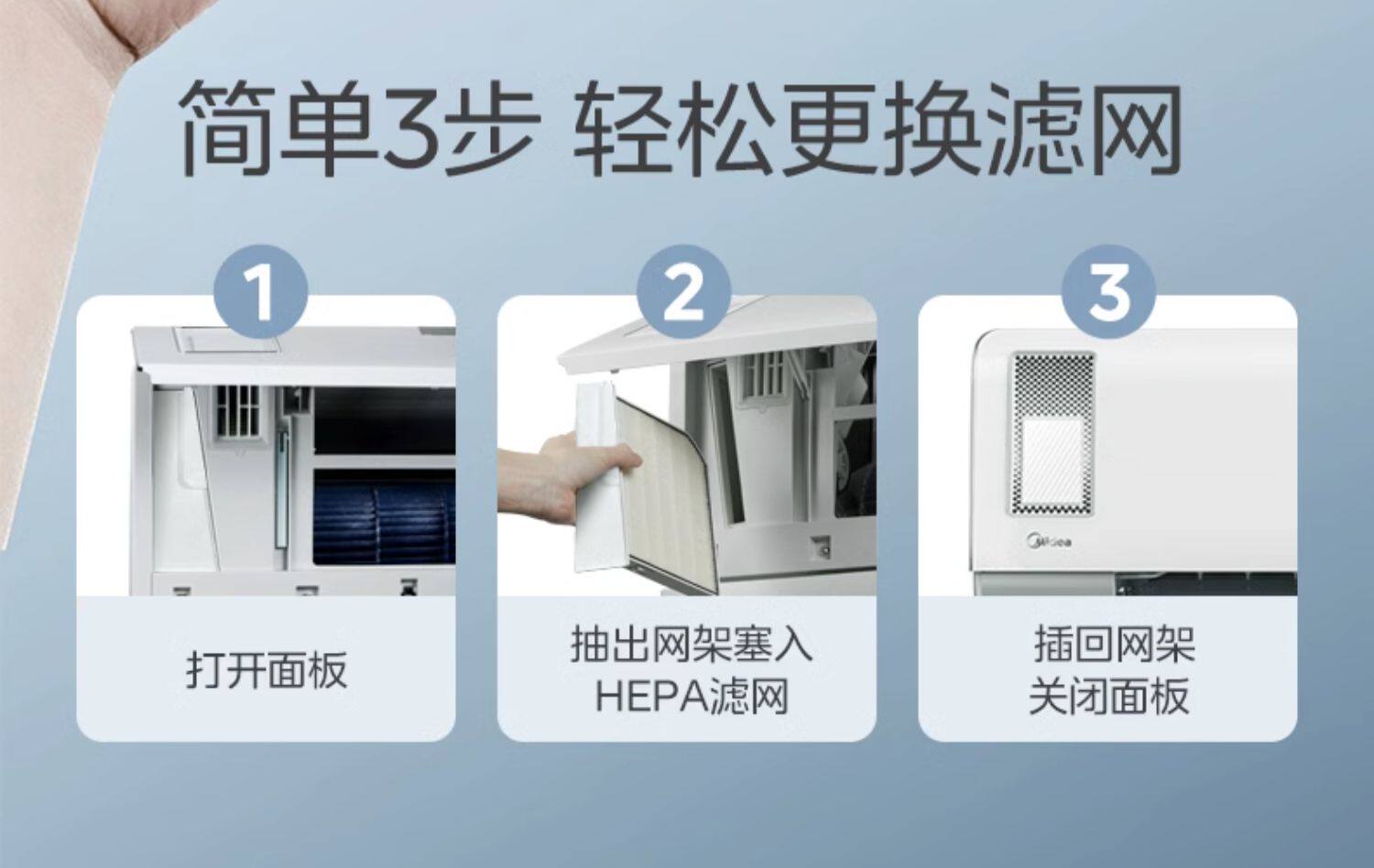 简单3步 轻松更换滤网

1

打开面板

2

抽出网架塞入
HEPA滤网

3

Midea

插回网架
关闭面板