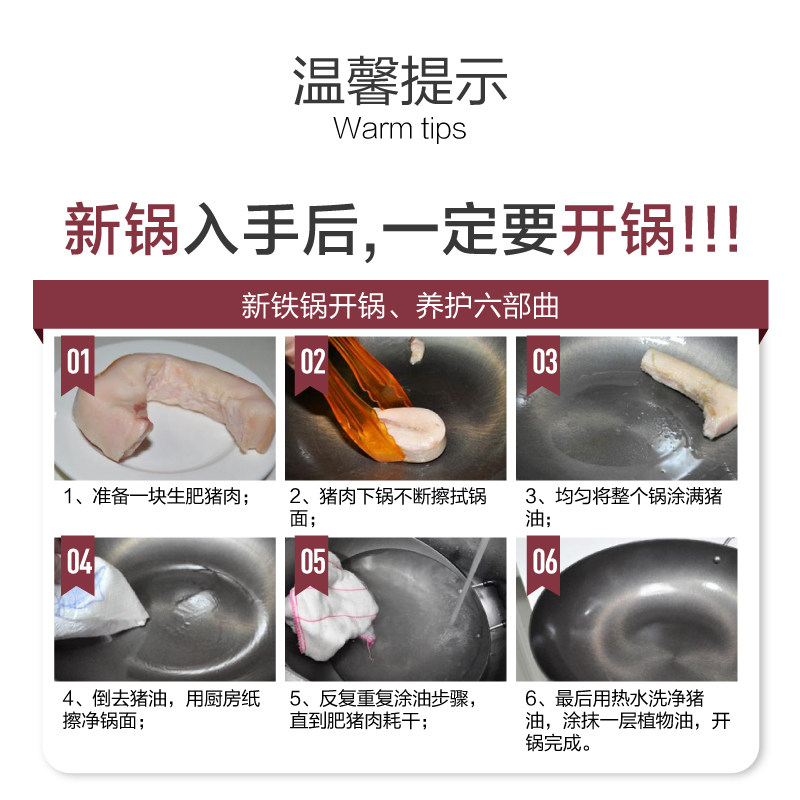 温馨提示
Warm tips

新锅入手后,一定要开锅!!!

新铁锅开锅、养护六部曲

01
1、准备一块生肥猪肉；

02
2、猪肉下锅不断擦拭锅面；

03
3、均匀将整个锅涂满猪油；

04
4、倒去猪油，用厨房纸擦净锅面；

05
5、反复重复涂油步骤，直到肥猪肉耗干；

06
6、最后用热水洗净猪油，涂抹一层植物油，开锅完成。