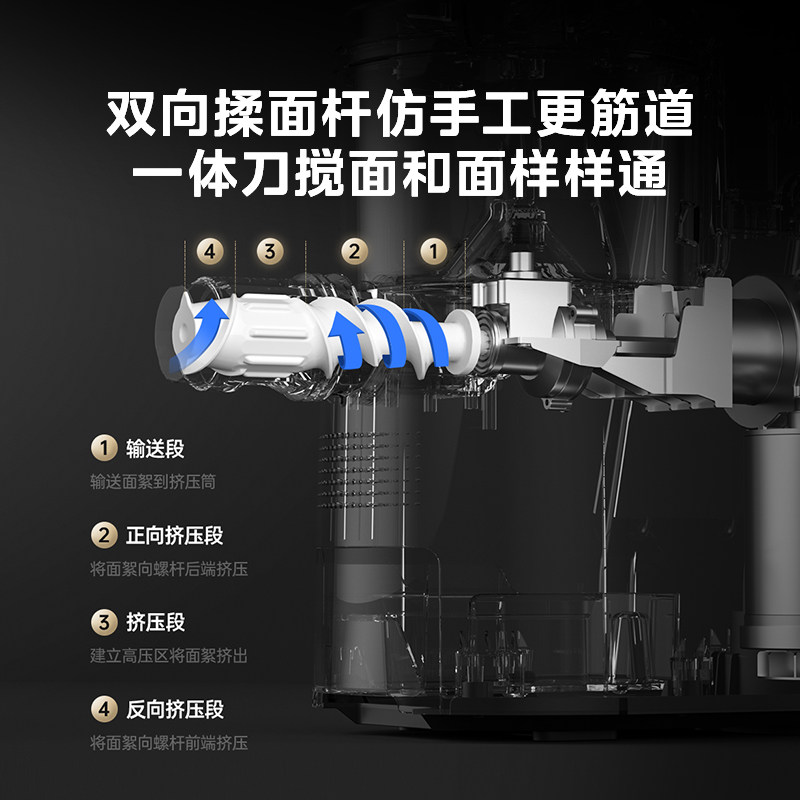 双向揉面杆仿手工更筋道
一体刀搅面和面样样通

4 3 2 1

1 输送段
输送面絮到挤压筒

2 正向挤压段
将面絮向螺杆后端挤压

3 挤压段
建立高压区将面絮挤出

4 反向挤压段
将面絮向螺杆前端挤压