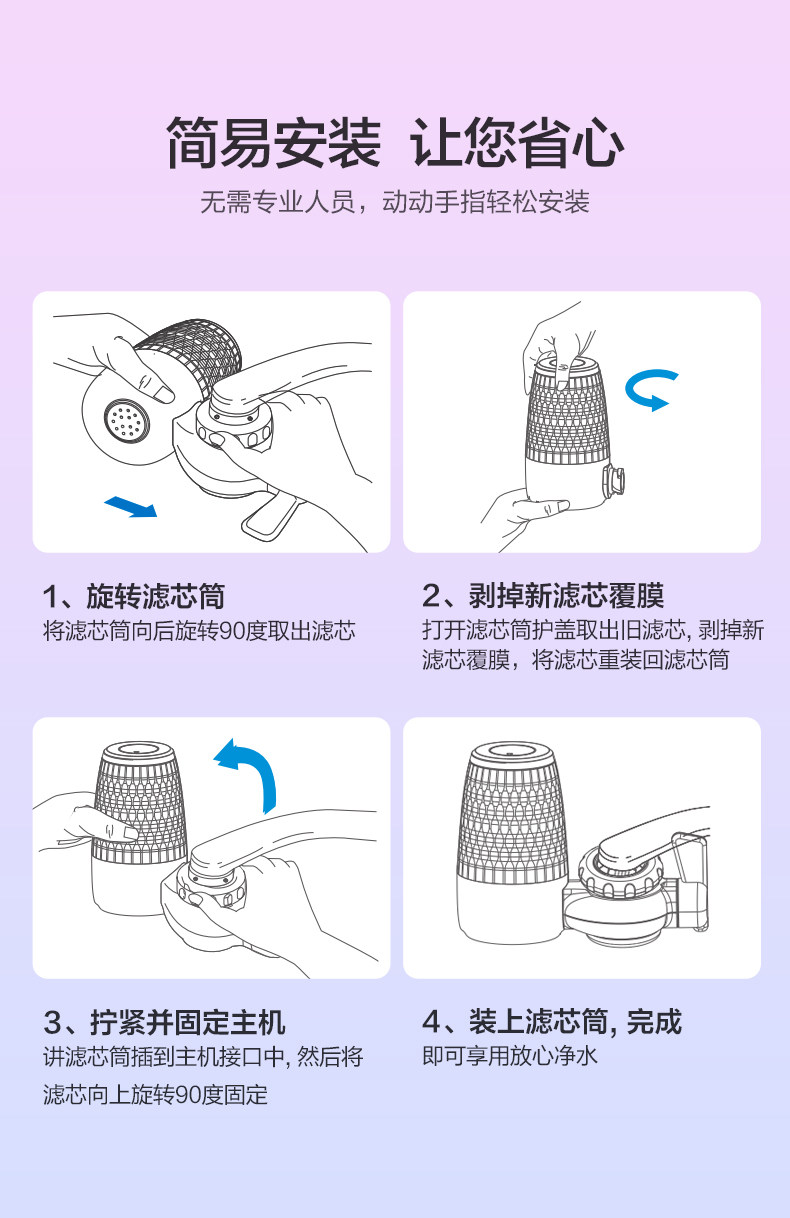 简易安装 让您省心

无需专业人员，动动手指轻松安装

1、旋转滤芯筒

将滤芯筒向后旋转90度取出滤芯

2、剥掉新滤芯覆膜

打开滤芯筒护盖取出旧滤芯, 剥掉新滤芯覆膜，将滤芯重装回滤芯筒

3、拧紧并固定主机

讲滤芯筒插到主机接口中, 然后将滤芯向上旋转90度固定

4、装上滤芯筒, 完成

即可享用放心净水