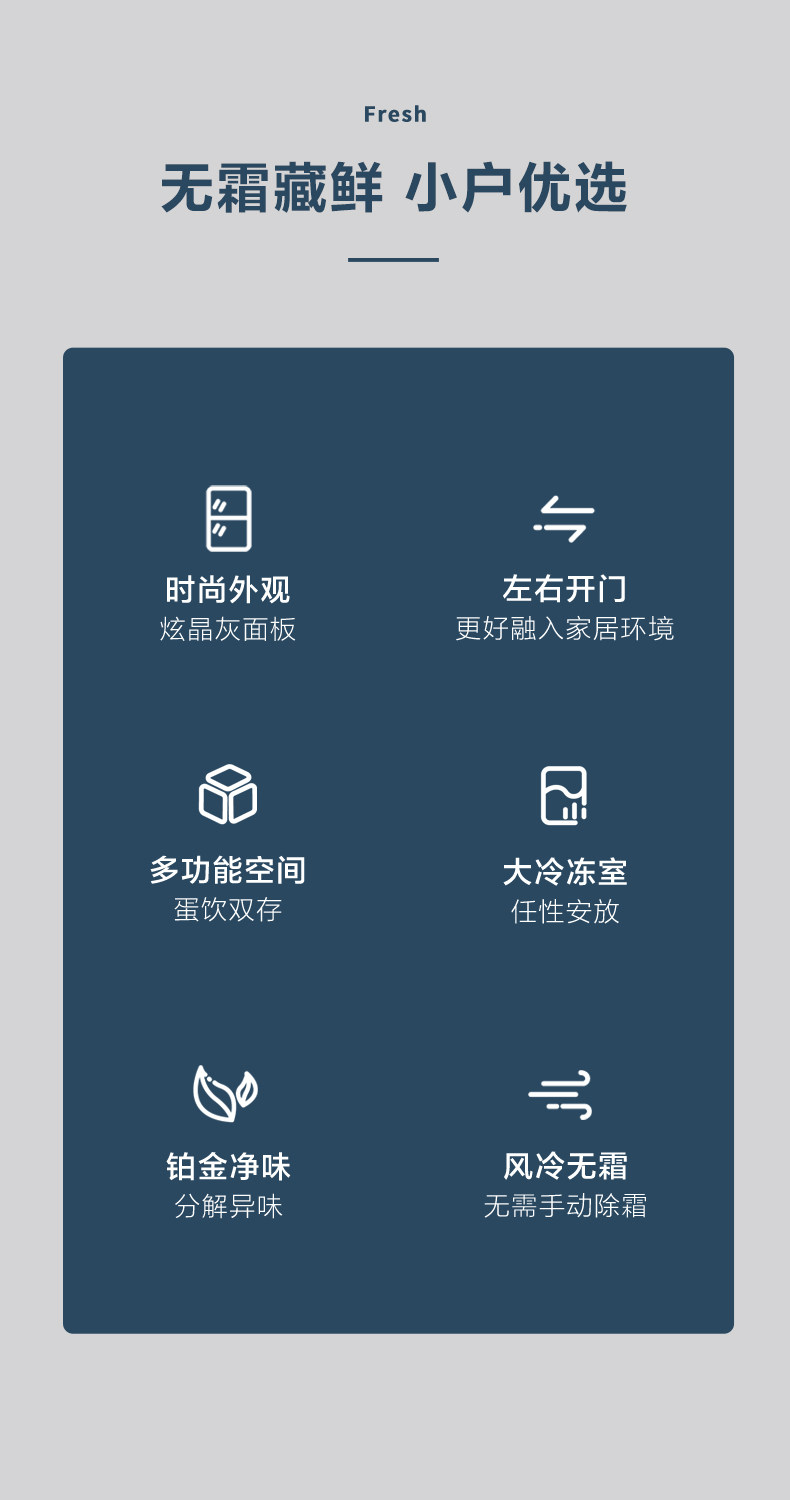 Fresh

无霜藏鲜 小户优选

时尚外观
炫晶灰面板

左右开门
更好融入家居环境

多功能空间
蛋饮双存

大冷冻室
任性安放

铂金净味
分解异味

风冷无霜
无需手动除霜