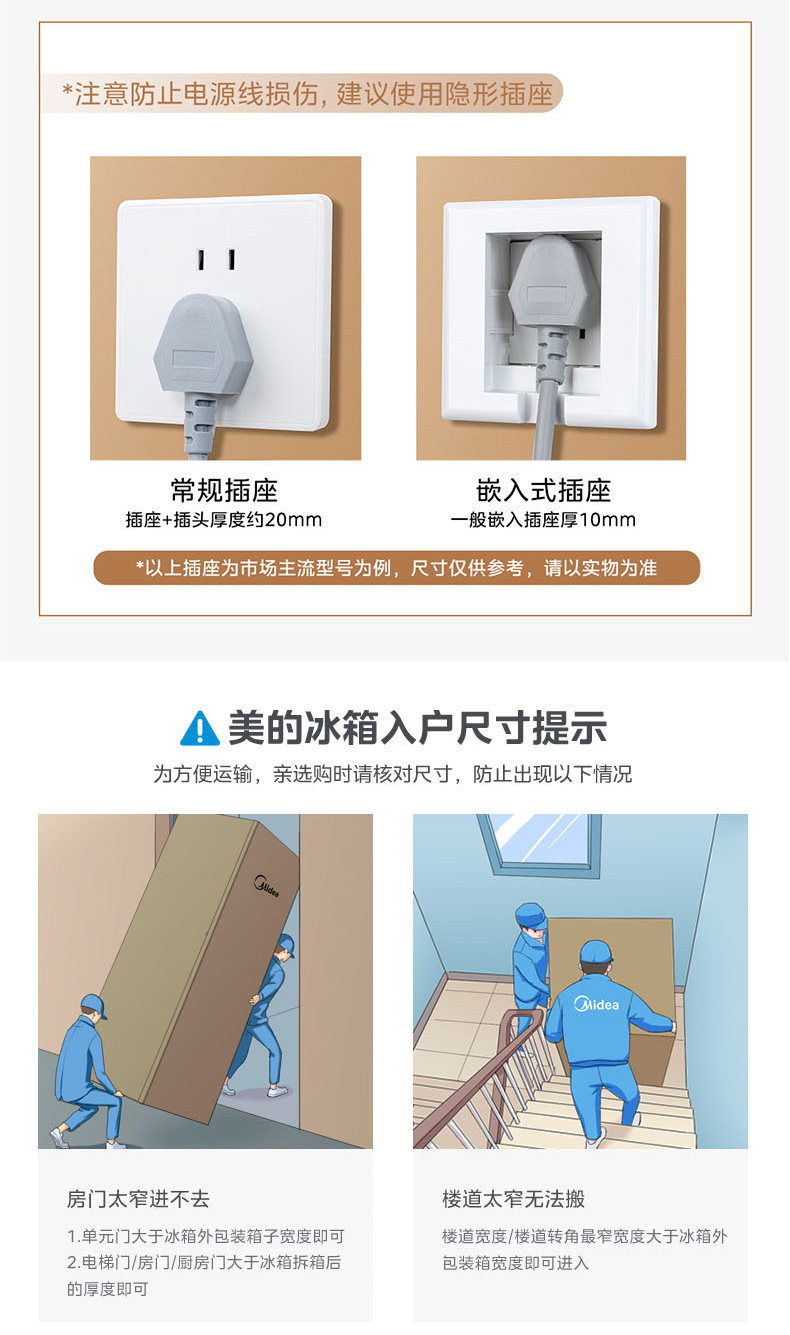 *注意防止电源线损伤，建议使用隐形插座

常规插座
插座+插头厚度约20mm

嵌入式插座
一般嵌入插座厚10mm

*以上插座为市场主流型号为例，尺寸仅供参考，请以实物为准

美的冰箱入户尺寸提示
为方便运输，亲选购时请核对尺寸，防止出现以下情况

Midea

Midea

房门太窄进不去
1.单元门大于冰箱外包装箱子宽度即可
2.电梯门/房门/厨房门大于冰箱拆箱后的厚度即可

楼道太窄无法搬
楼道宽度/楼道转角最窄宽度大于冰箱外包装箱宽度即可进入