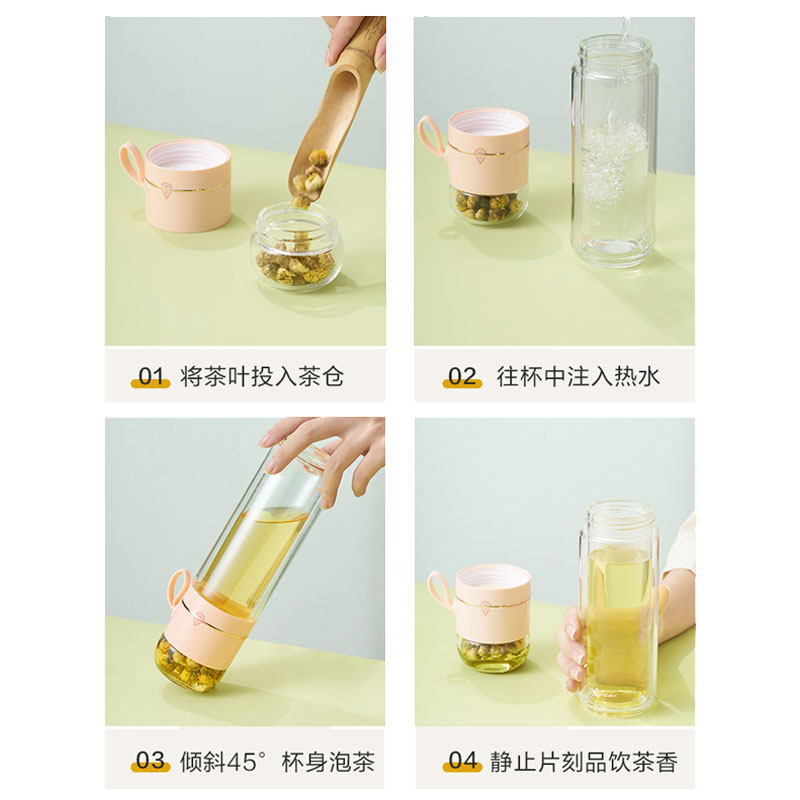 01 将茶叶投入茶仓

02 往杯中注入热水

03 倾斜45° 杯身泡茶

04 静止片刻品饮茶香