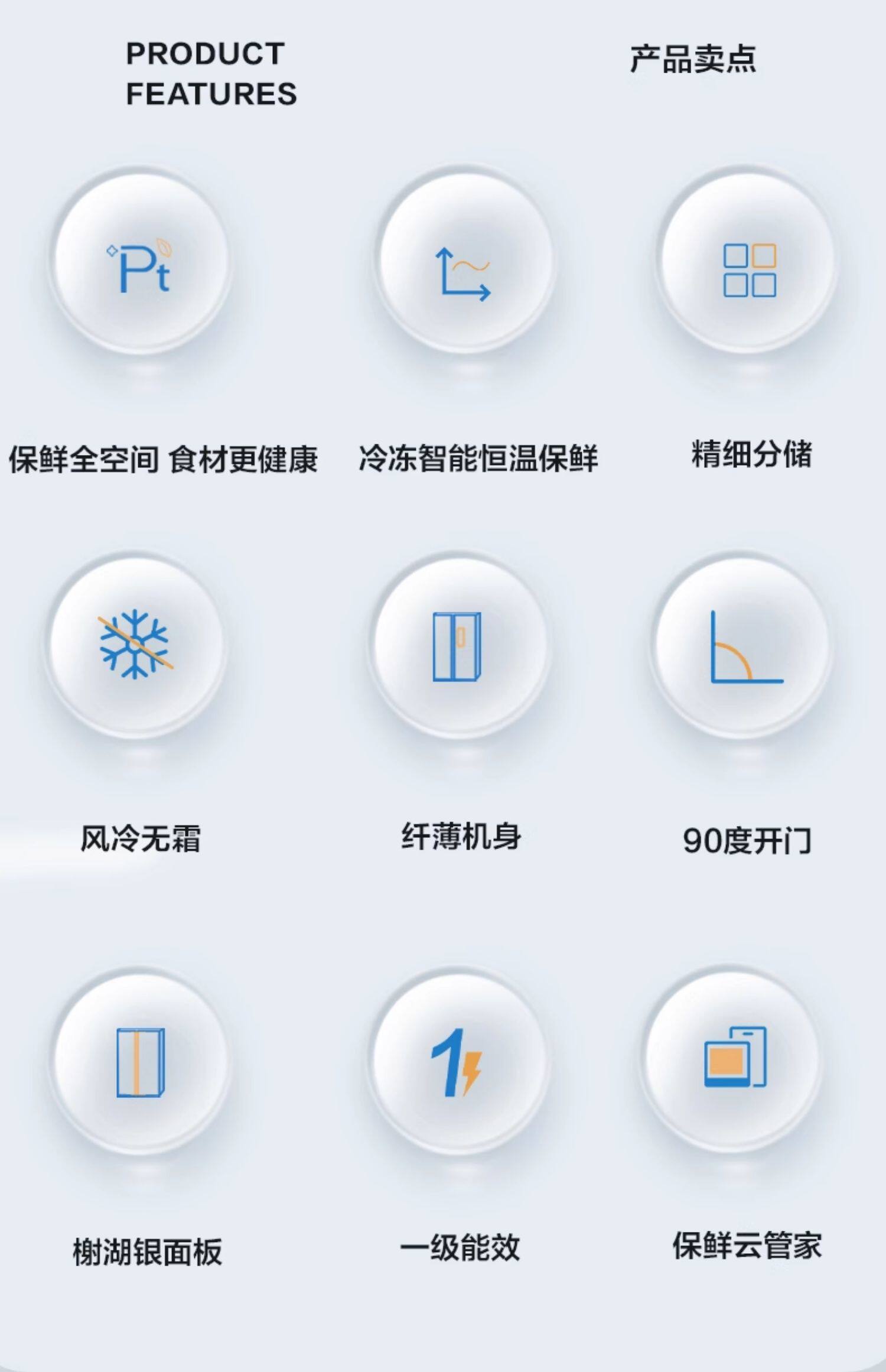 PRODUCT
FEATURES

产品卖点

Pt

保鲜全空间 食材更健康

冷冻智能恒温保鲜

精细分储

风冷无霜

纤薄机身

90度开门

榭湖银面板

一级能效

保鲜云管家