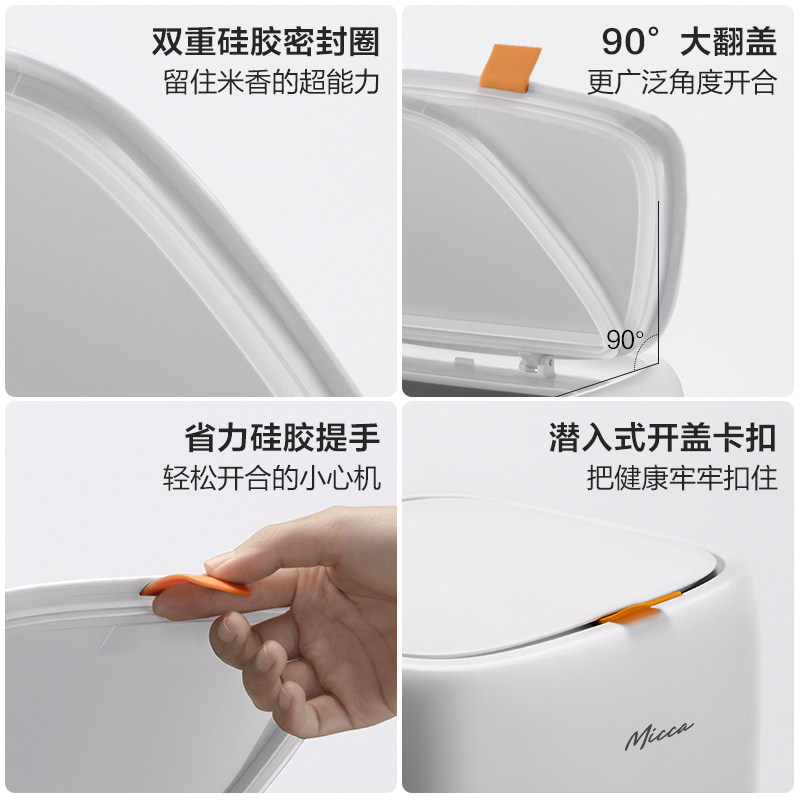 双重硅胶密封圈
留住米香的超能力

90° 大翻盖
更广泛角度开合

90°

省力硅胶提手
轻松开合的小心机

潜入式开盖卡扣
把健康牢牢扣住

Micca