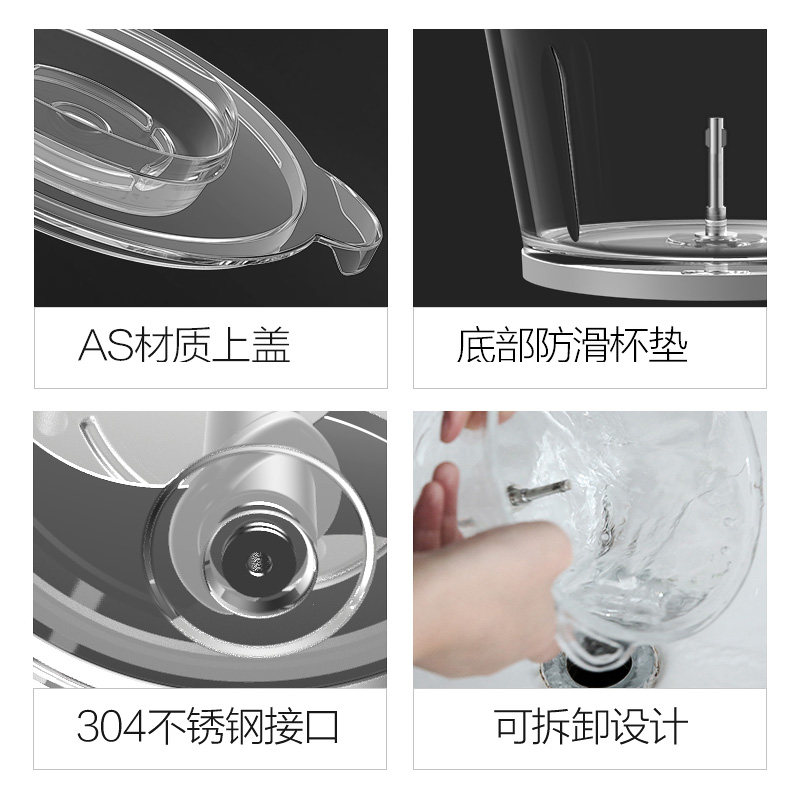 AS材质上盖

底部防滑杯垫

304不锈钢接口

可拆卸设计