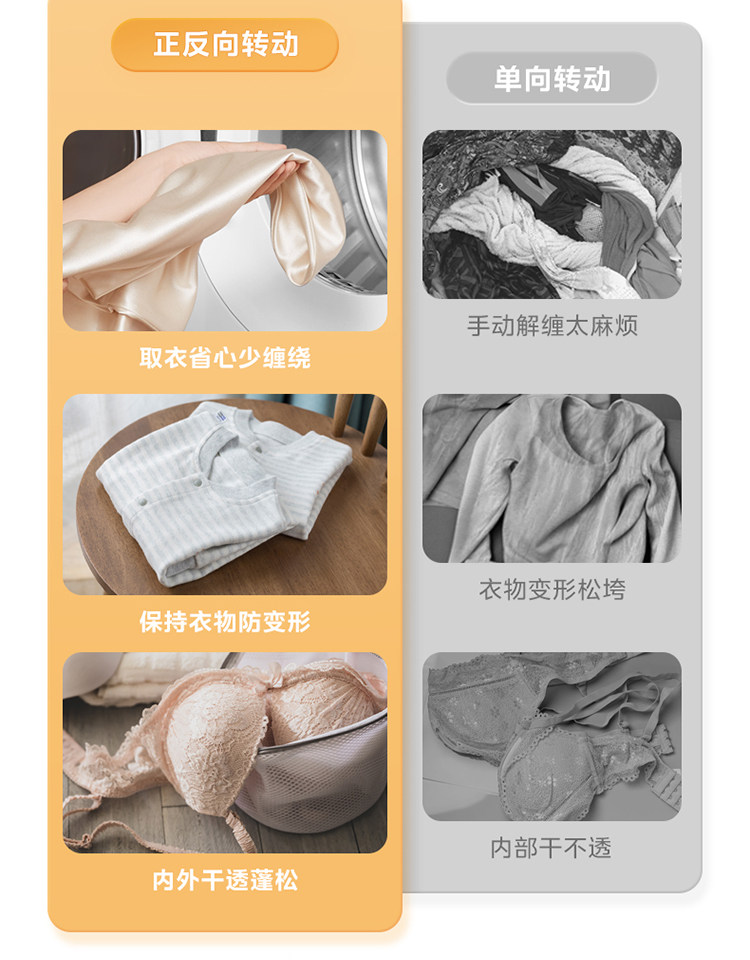 正反向转动

取衣省心少缠绕

保持衣物防变形

内外干透蓬松

单向转动

手动解缠太麻烦

衣物变形松垮

内部干不透