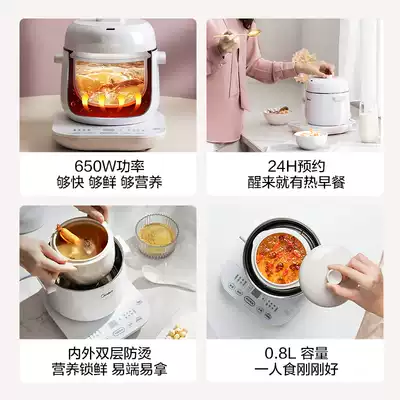 650W功率
够快 够鲜 够营养

24H预约
醒来就有热早餐

内外双层防烫
营养锁鲜 易端易拿

0.8L 容量
一人食刚刚好