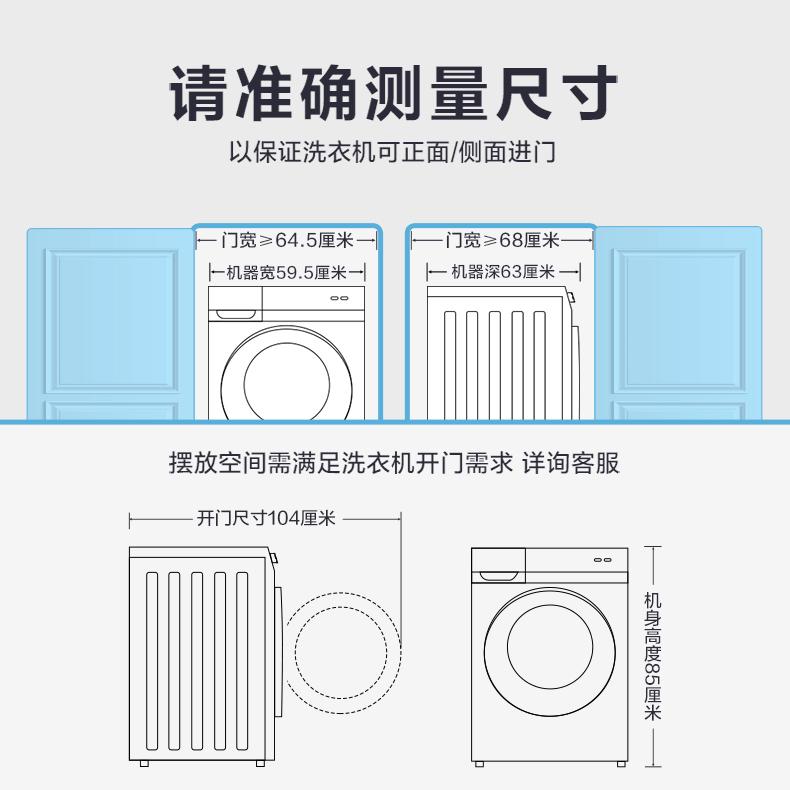 请准确测量尺寸

以保证洗衣机可正面/侧面进门

门宽≥64.5厘米

机器宽59.5厘米

门宽≥68厘米

机器深63厘米

摆放空间需满足洗衣机开门需求 详询客服

开门尺寸104厘米

机身高度85厘米