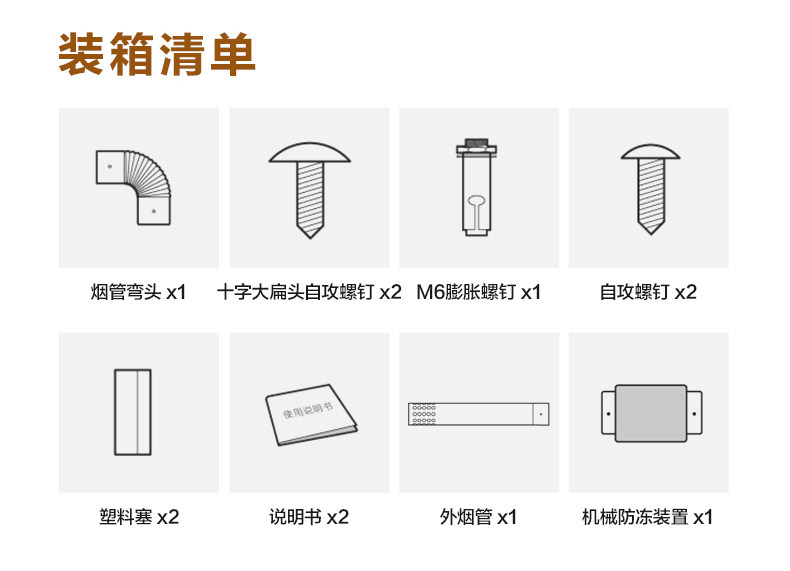 装箱清单

烟管弯头 x1

十字大扁头自攻螺钉 x2

M6膨胀螺钉 x1

自攻螺钉 x2

塑料塞 x2

使用说明书

说明书 x2

外烟管 x1

机械防冻装置 x1