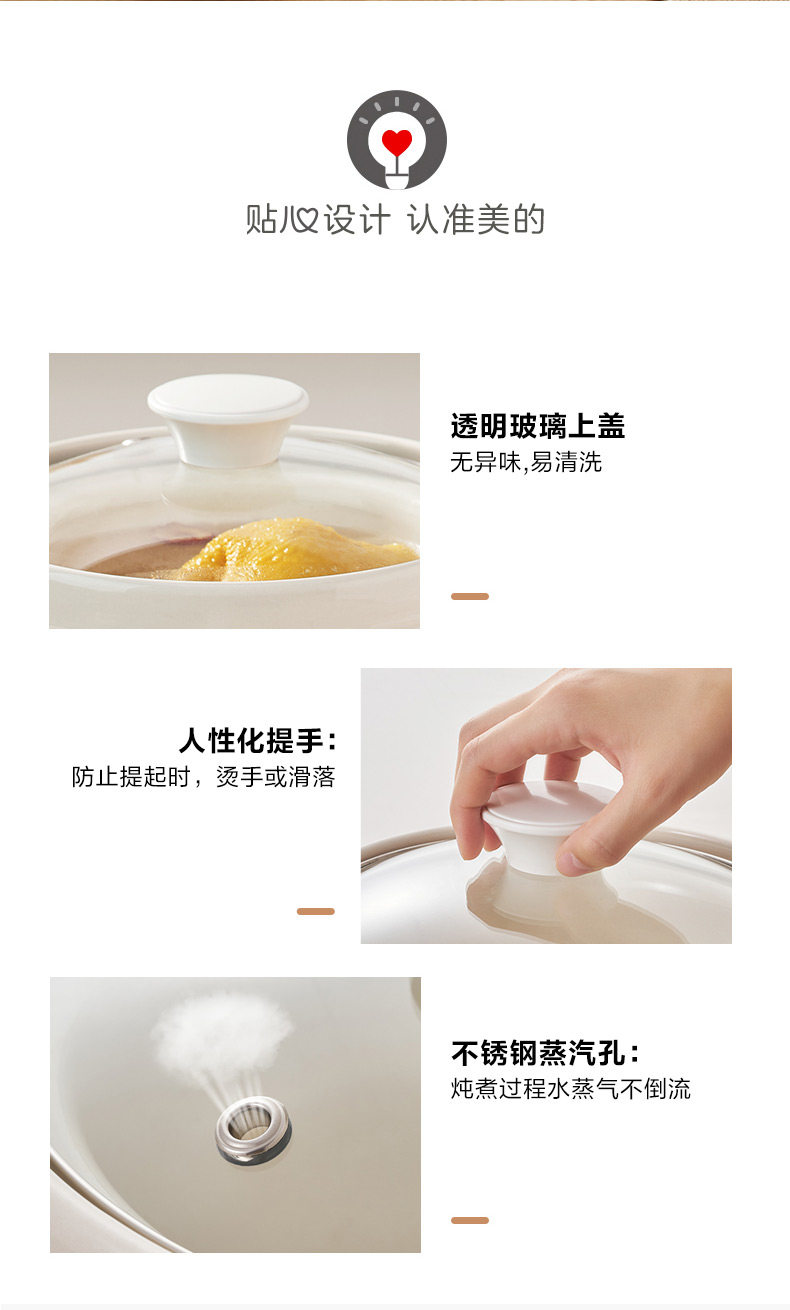 贴心设计 认准美的

透明玻璃上盖
无异味,易清洗

人性化提手:
防止提起时，烫手或滑落

不锈钢蒸汽孔:
炖煮过程水蒸气不倒流