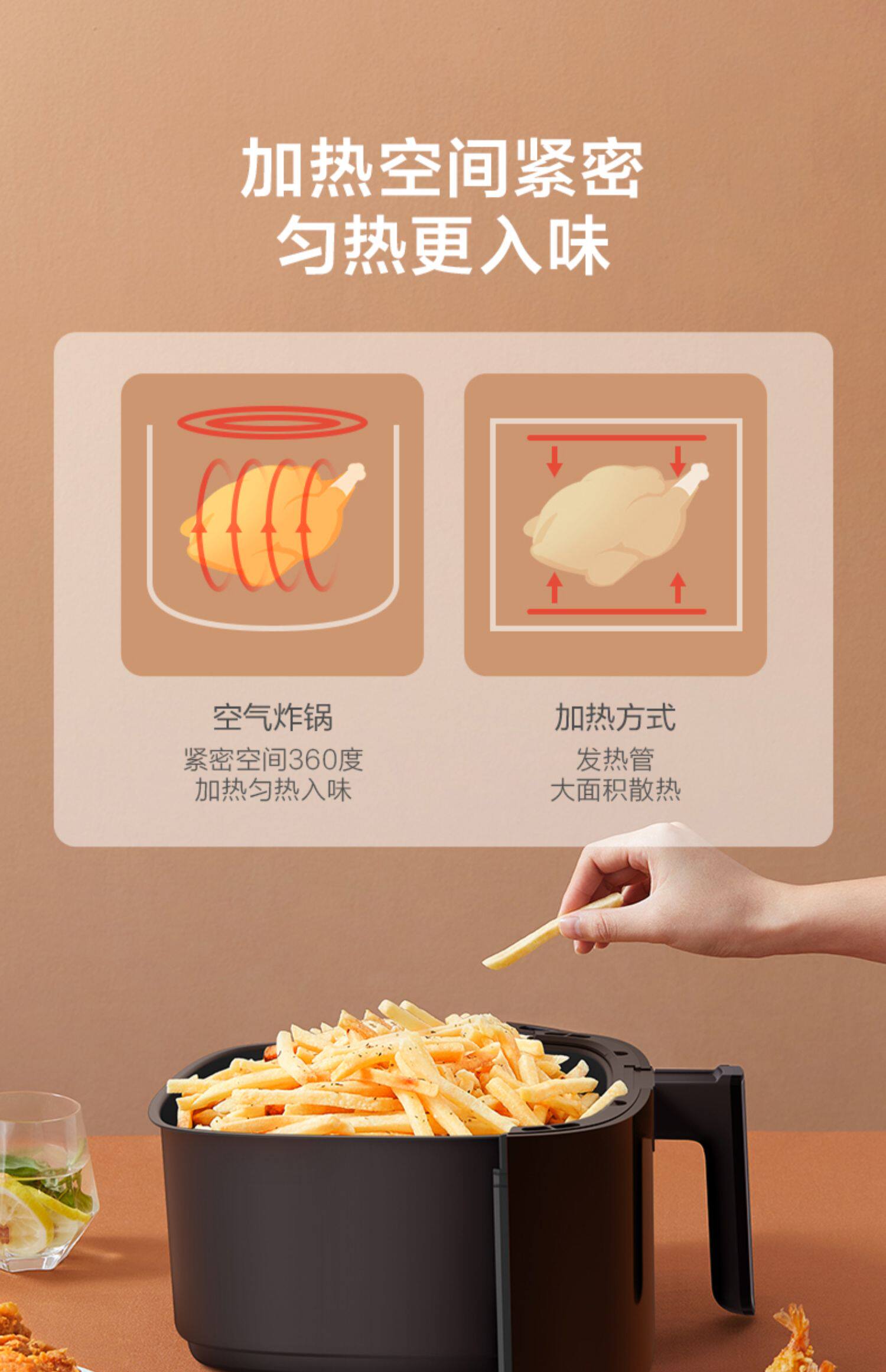 加热空间紧密
匀热更入味

空气炸锅
紧密空间360度
加热匀热入味

加热方式
发热管
大面积散热