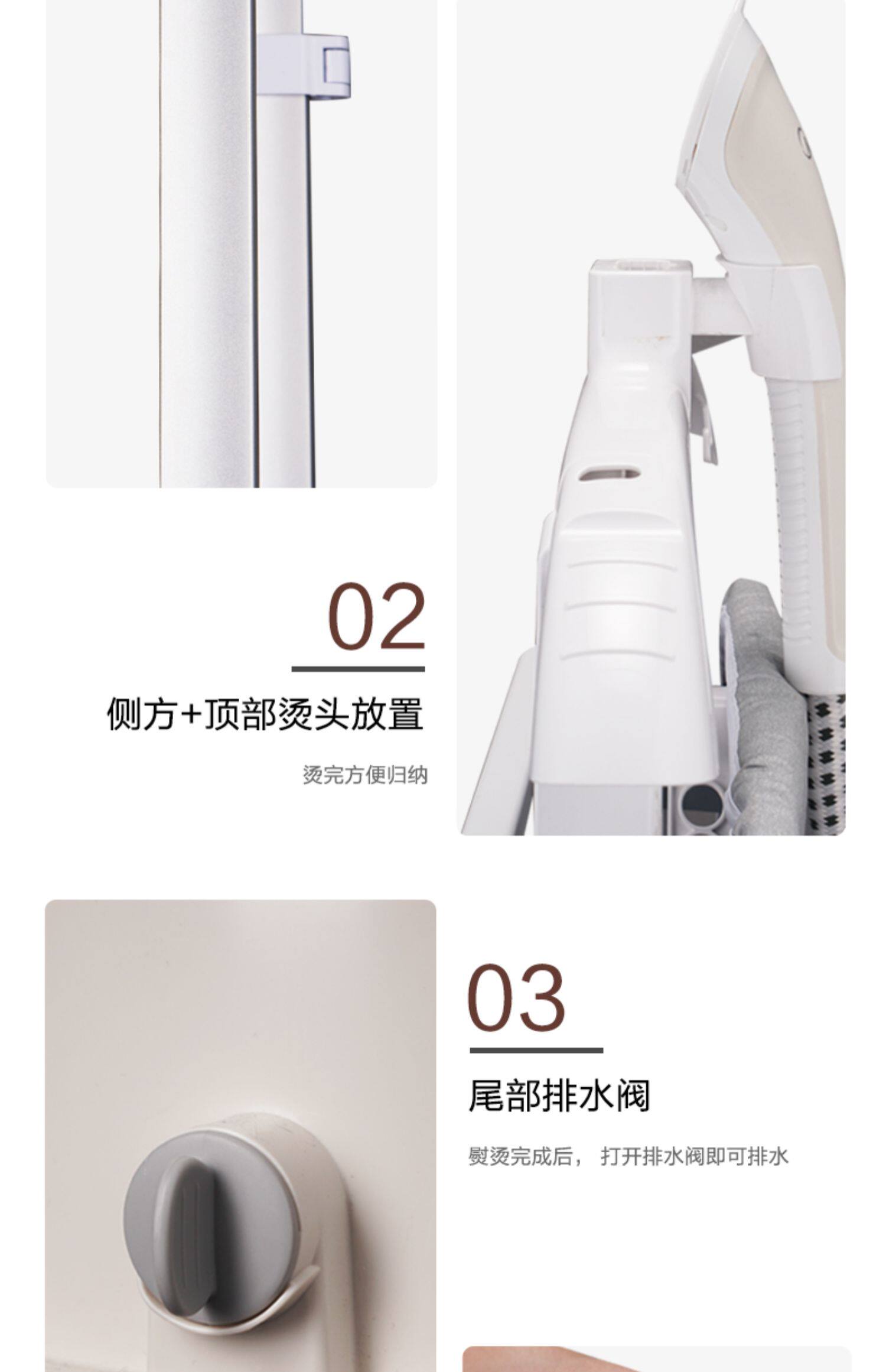 02

侧方+顶部烫头放置

烫完方便归纳

03

尾部排水阀

熨烫完成后， 打开排水阀即可排水