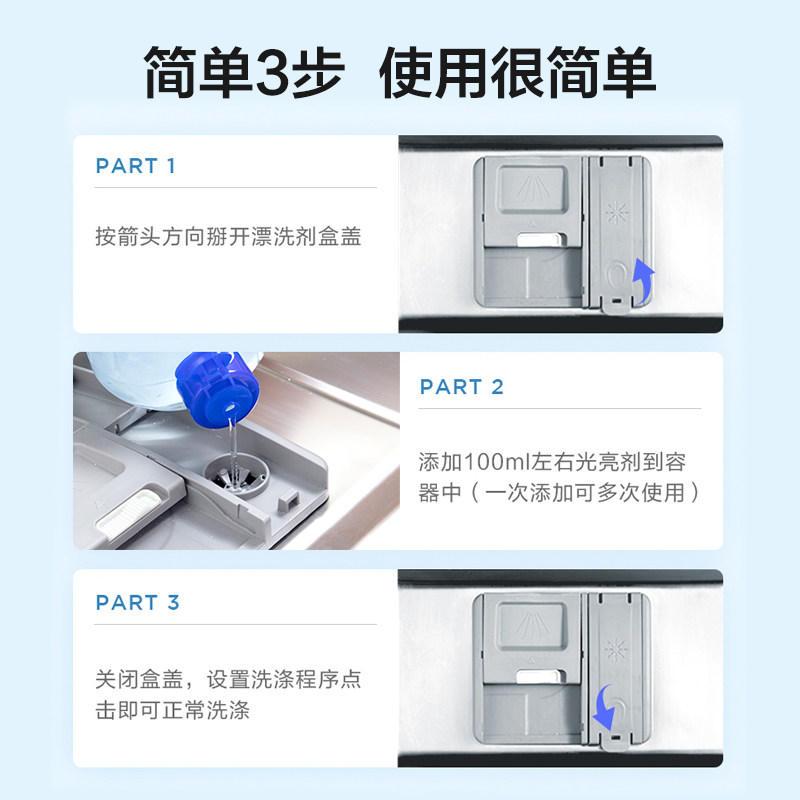 简单3步 使用很简单

PART 1

按箭头方向掰开漂洗剂盒盖

PART 2

添加100ml左右光亮剂到容器中（一次添加可多次使用）

PART 3

关闭盒盖，设置洗涤程序点击即可正常洗涤